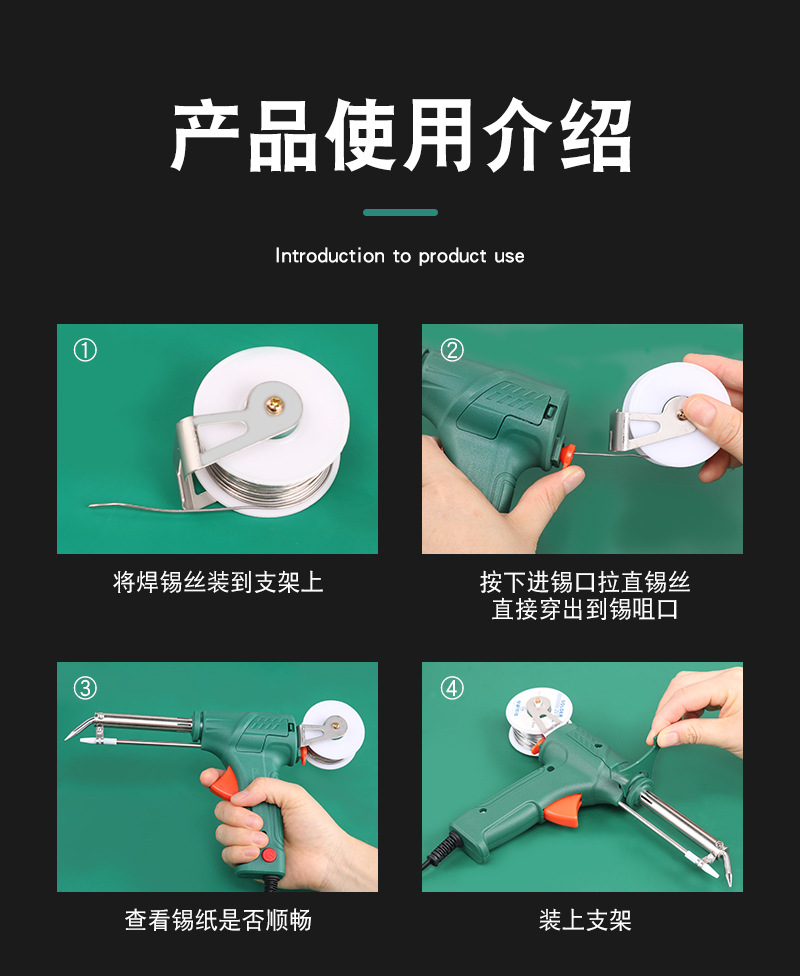 产品使用介绍

Introduction to product use

①

将焊锡丝装到支架上

②

按下进锡口拉直锡丝
直接穿出到锡咀口

③

查看锡纸是否顺畅

④

装上支架