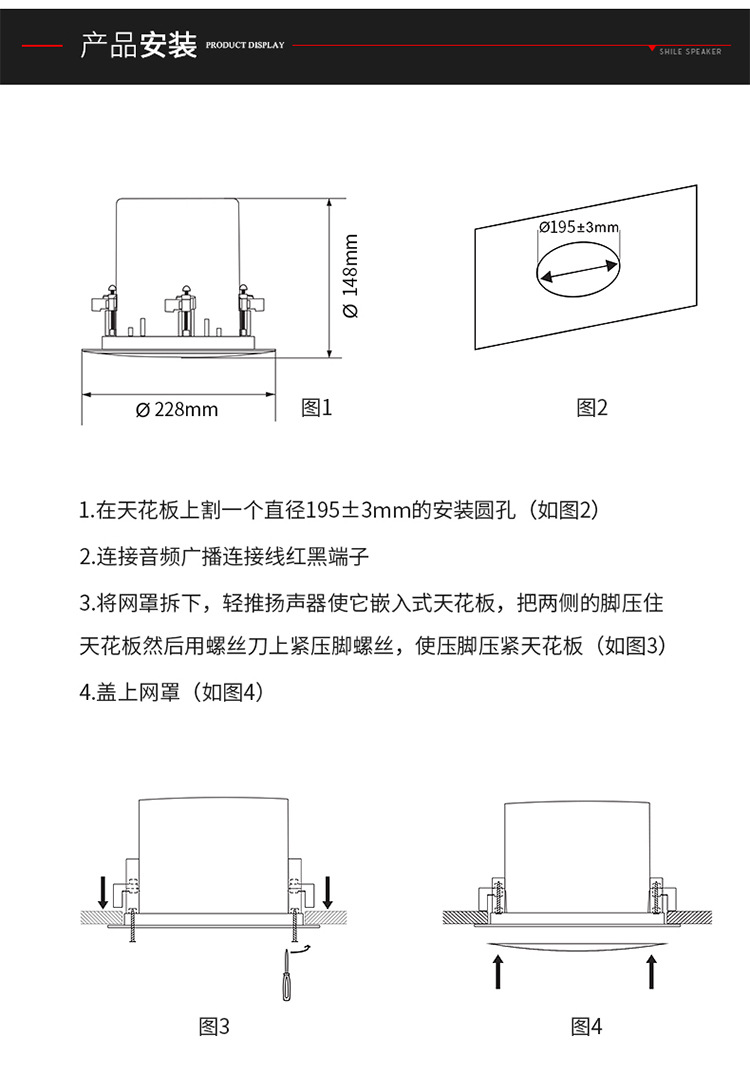 产品安装 PRODUCT DISPLAY

SHILE SPEAKER

Ø 148mm

Ø 228mm

图1

Ø195±3mm

图2

1.在天花板上割一个直径195±3mm的安装圆孔（如图2）

2.连接音频广播连接线红黑端子

3.将网罩拆下，轻推扬声器使它嵌入式天花板，把两侧的脚压住天花板然后用螺丝刀上紧压脚螺丝，使压脚压紧天花板（如图3）

4.盖上网罩（如图4）

图3

图4