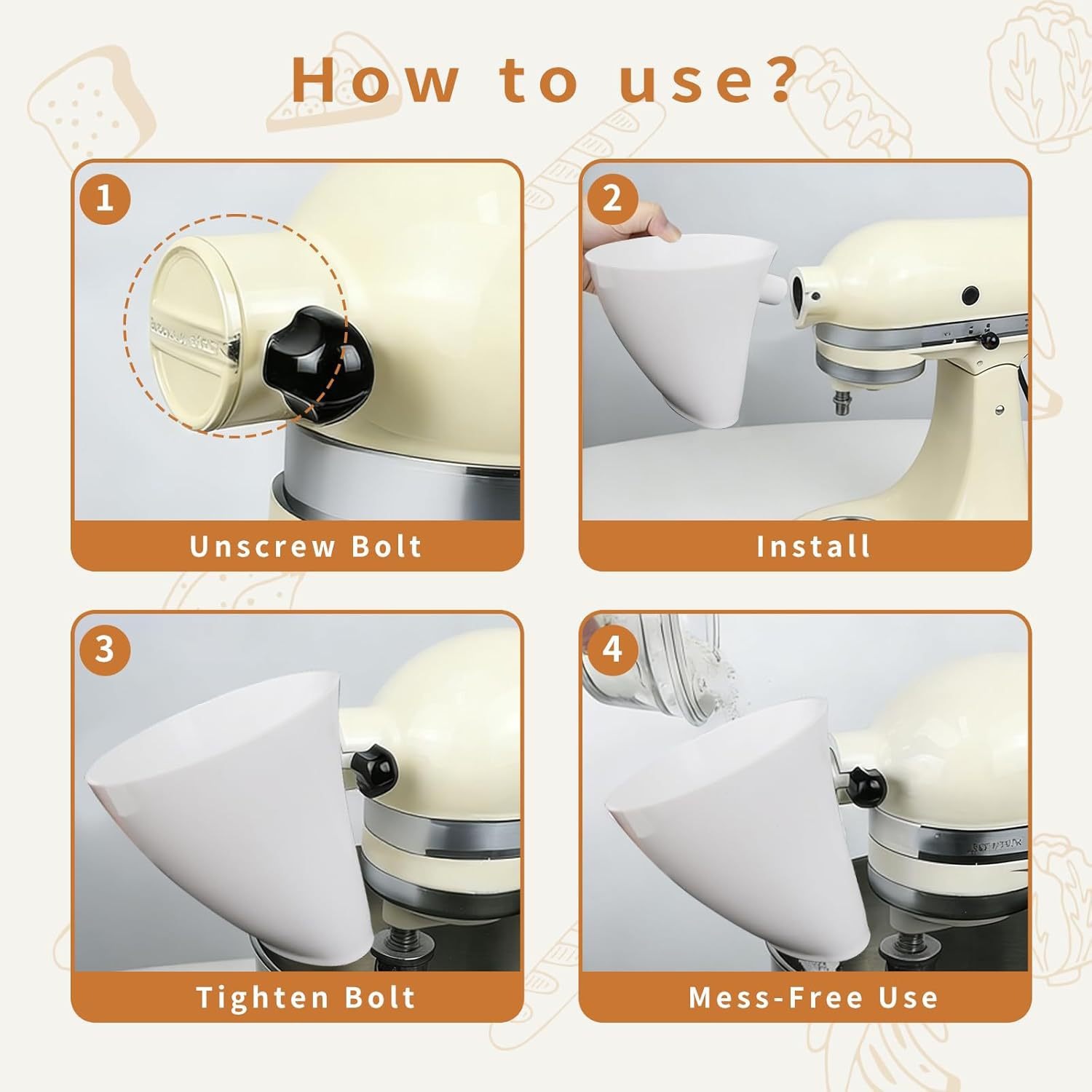 How to use?

1

Unscrew Bolt

2

Install

3

Tighten Bolt

4

Mess-Free Use