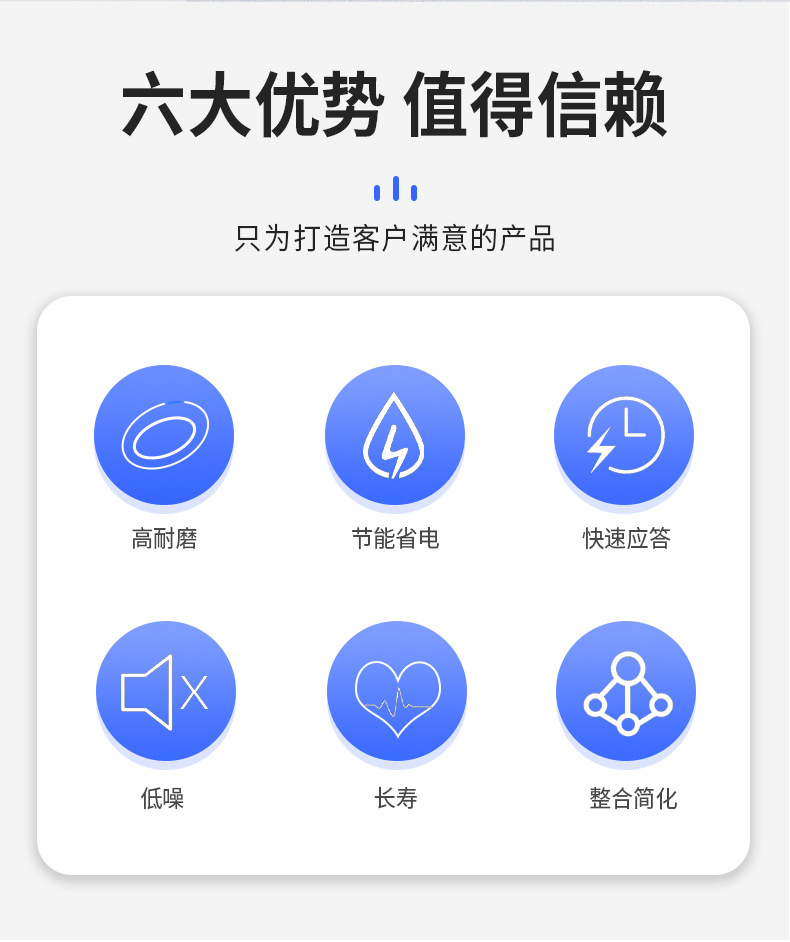 六大优势 值得信赖

只为打造客户满意的产品

高耐磨

节能省电

快速应答

低噪

长寿

整合简化