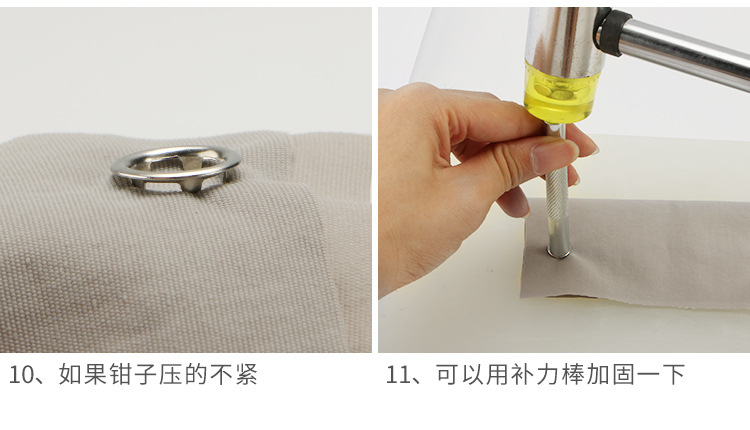 10、如果钳子压的不紧

11、可以用补力棒加固一下