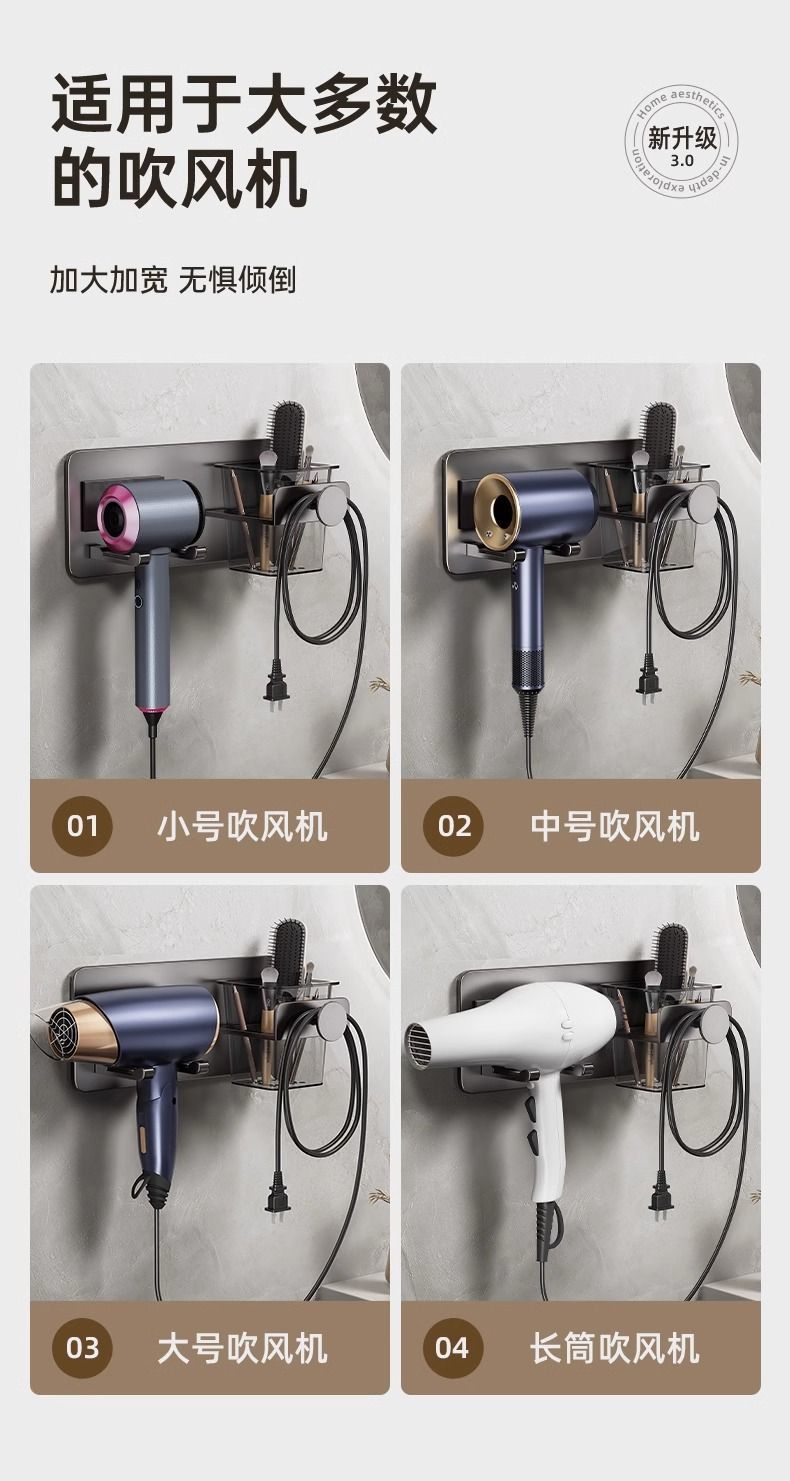 适用于大多数的吹风机

Home aesthetics
新升级
3.0
In-depth exploration

加大加宽 无惧倾倒

01 小号吹风机

02 中号吹风机

03 大号吹风机

04 长筒吹风机