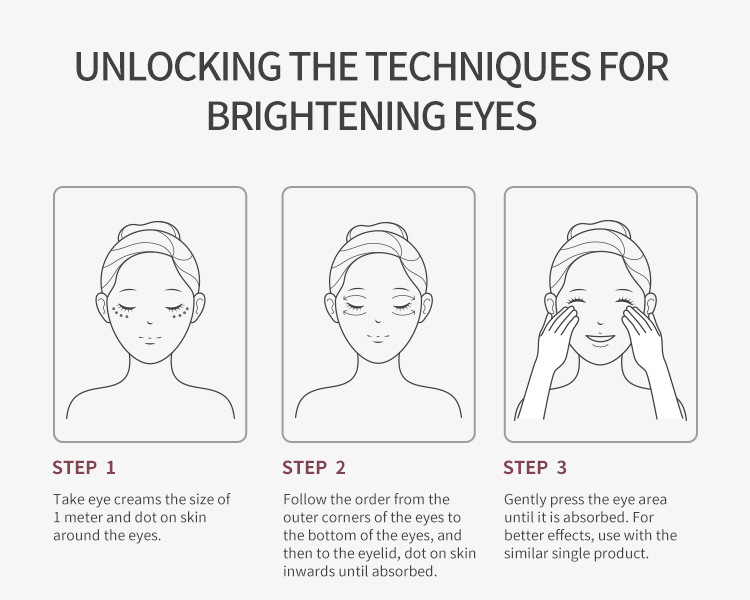 UNLOCKING THE TECHNIQUES FOR BRIGHTENING EYES

STEP 1

Take eye creams the size of 1 meter and dot on skin around the eyes.

STEP 2

Follow the order from the outer corners of the eyes to the bottom of the eyes, and then to the eyelid, dot on skin inwards until absorbed.

STEP 3

Gently press the eye area until it is absorbed. For better effects, use with the similar single product.