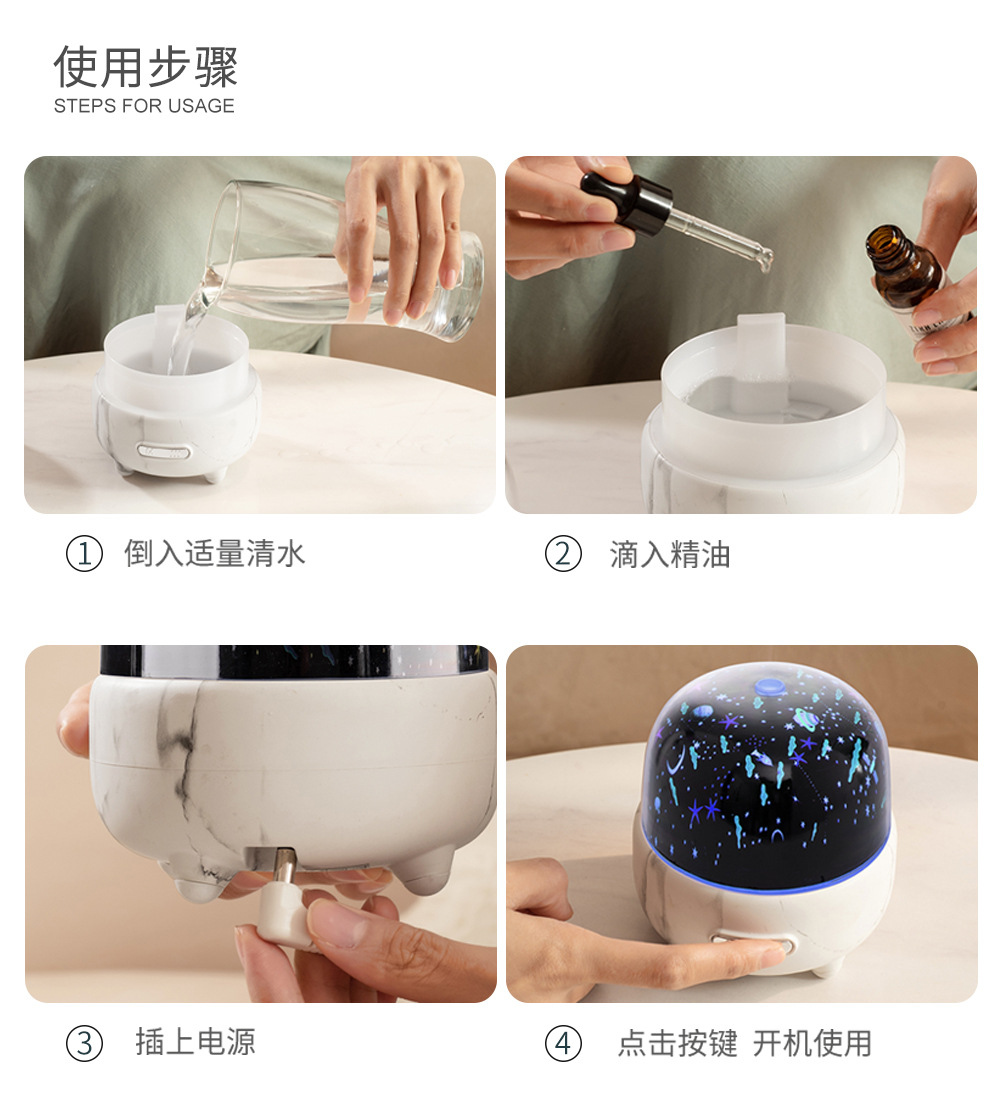 使用步骤
STEPS FOR USAGE

① 倒入适量清水

② 滴入精油

③ 插上电源

④ 点击按键 开机使用