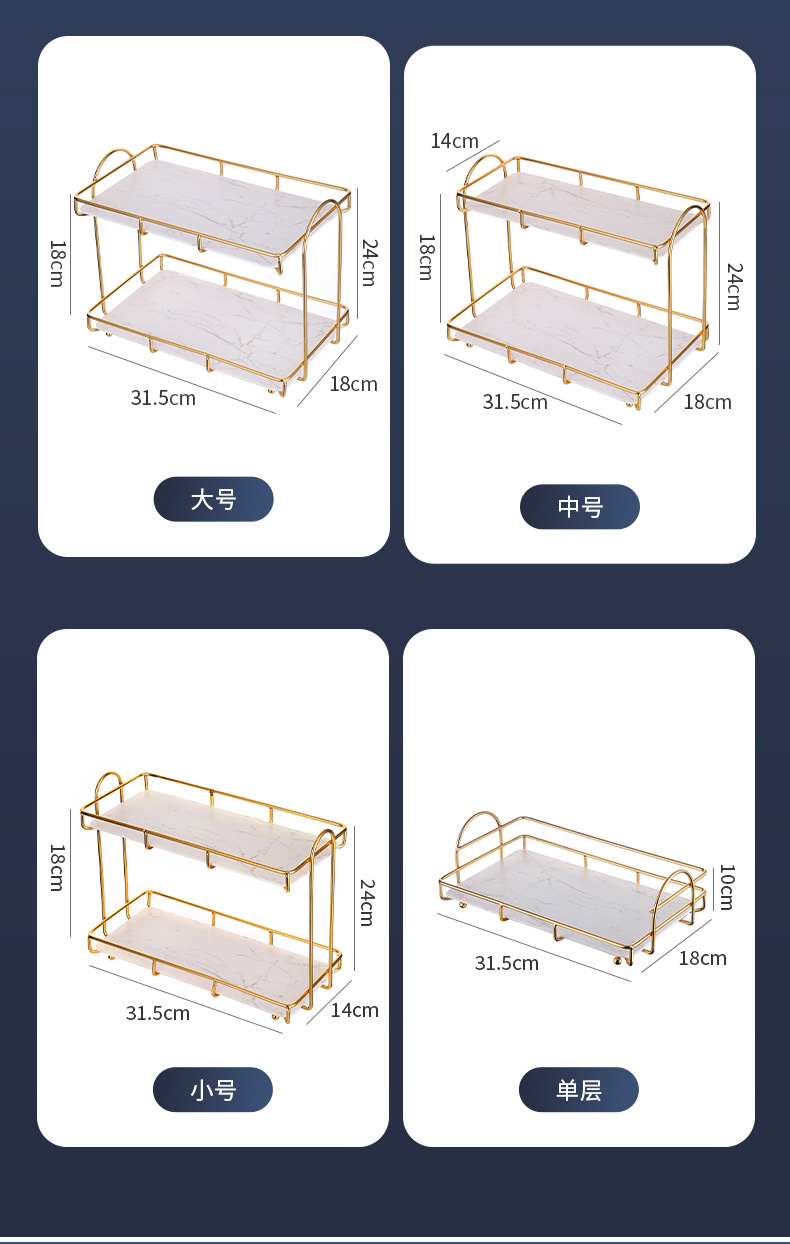 18cm
24cm
31.5cm
18cm
大号

14cm
18cm
24cm
31.5cm
18cm
中号

18cm
24cm
31.5cm
14cm
小号

10cm
31.5cm
18cm
单层