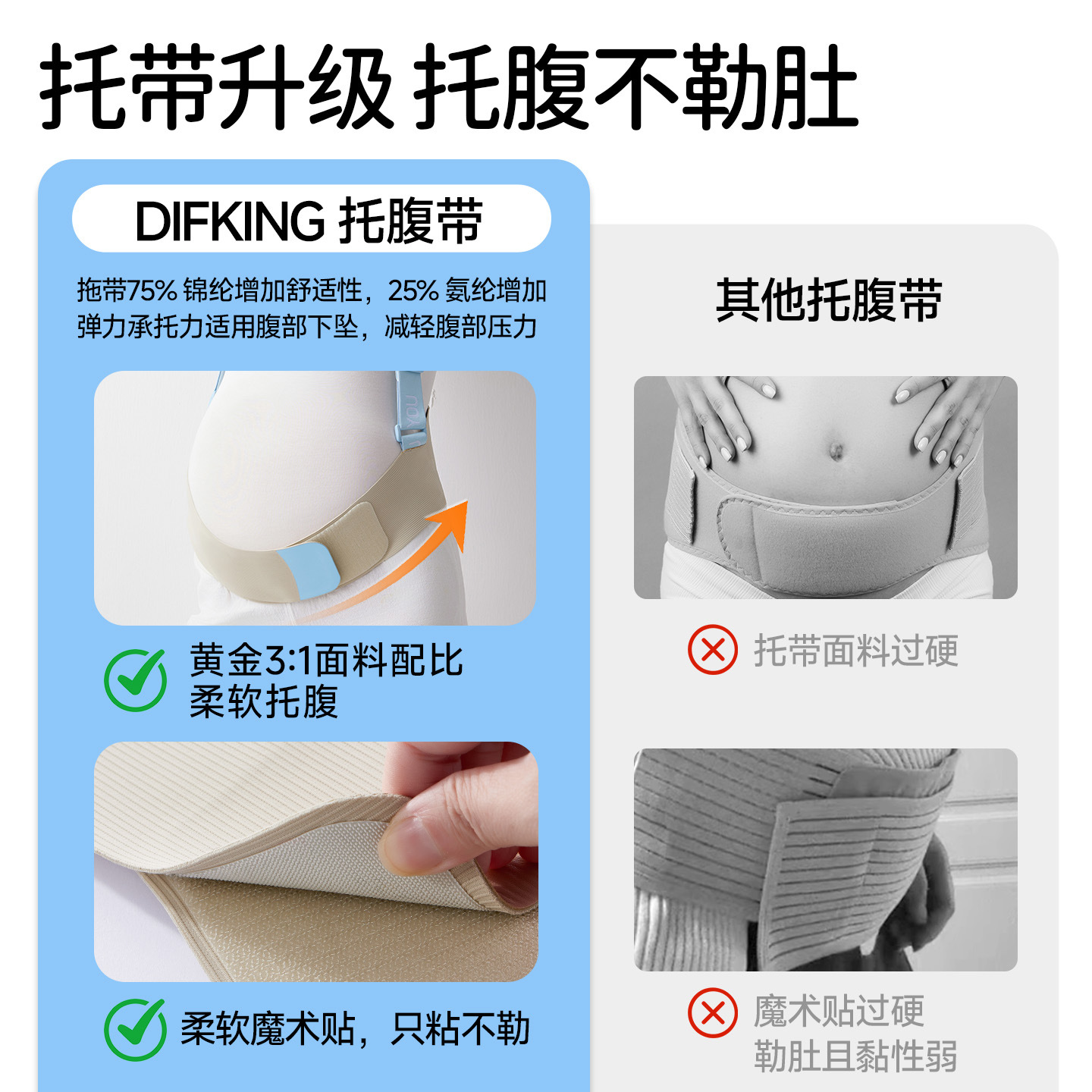 托带升级 托腹不勒肚

DIFKING 托腹带

拖带75% 锦纶增加舒适性，25% 氨纶增加弹力承托力适用腹部下坠，减轻腹部压力

黄金3:1面料配比
柔软托腹

柔软魔术贴，只粘不勒

其他托腹带

托带面料过硬

魔术贴过硬
勒肚且黏性弱