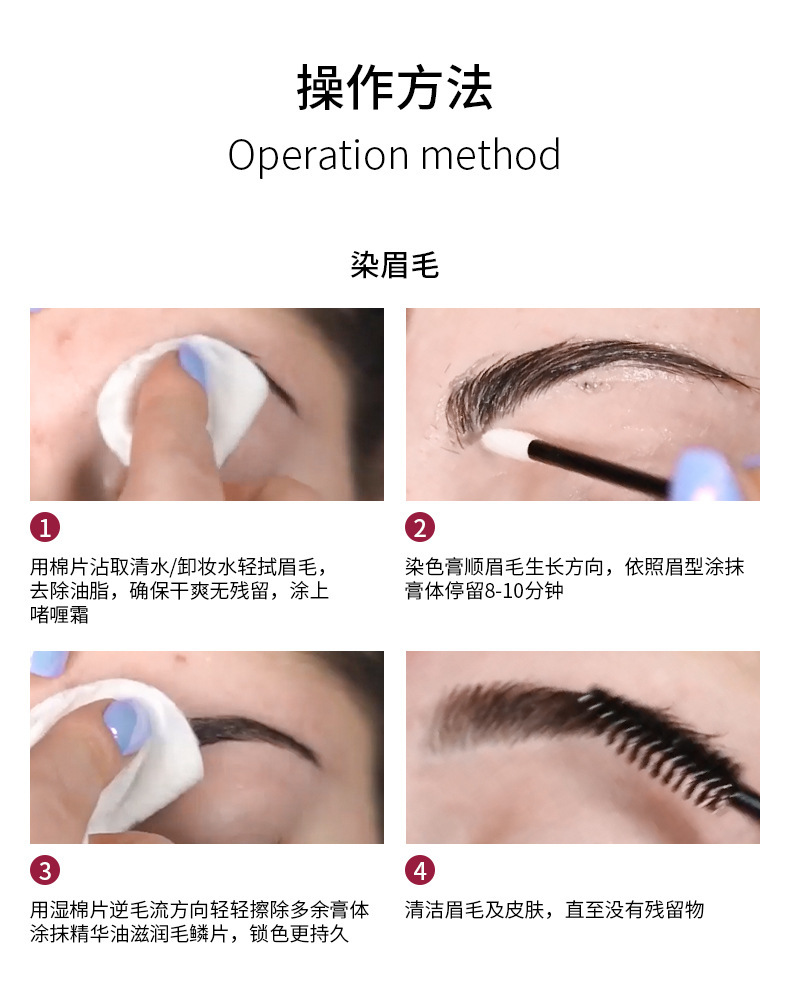 操作方法
Operation method

染眉毛

1
用棉片沾取清水/卸妆水轻拭眉毛，去除油脂，确保干爽无残留，涂上啫喱霜

2
染色膏顺眉毛生长方向，依照眉型涂抹膏体停留8-10分钟

3
用湿棉片逆毛流方向轻轻擦除多余膏体涂抹精华油滋润毛鳞片，锁色更持久

4
清洁眉毛及皮肤，直至没有残留物