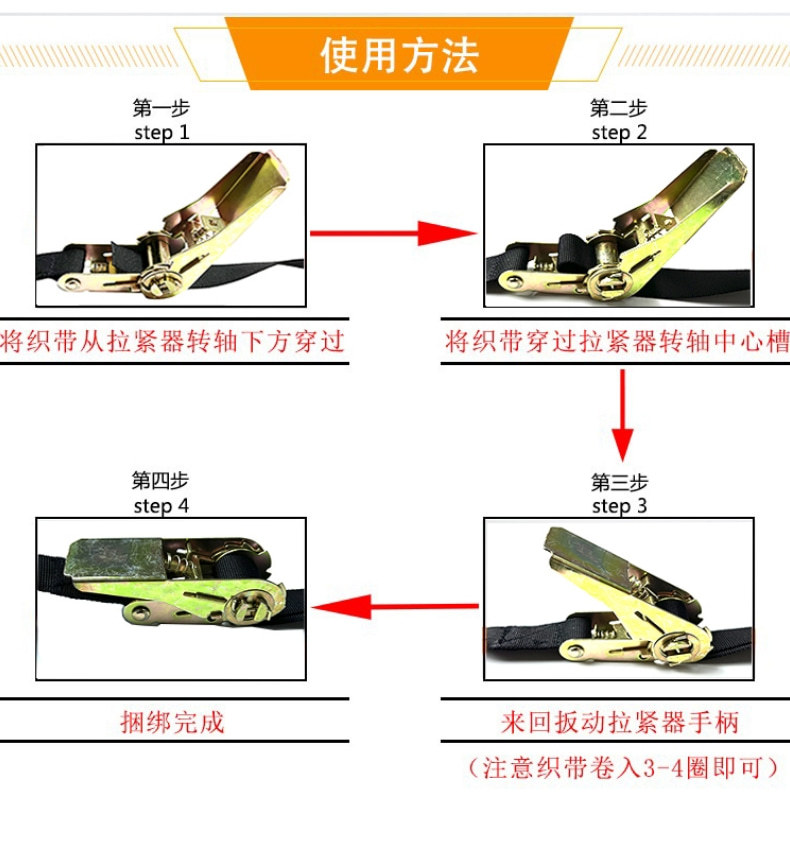 使用方法

第一步
step 1

将织带从拉紧器转轴下方穿过

第二步
step 2

将织带穿过拉紧器转轴中心槽

第三步
step 3

来回扳动拉紧器手柄

（注意织带卷入3-4圈即可）

第四步
step 4

捆绑完成