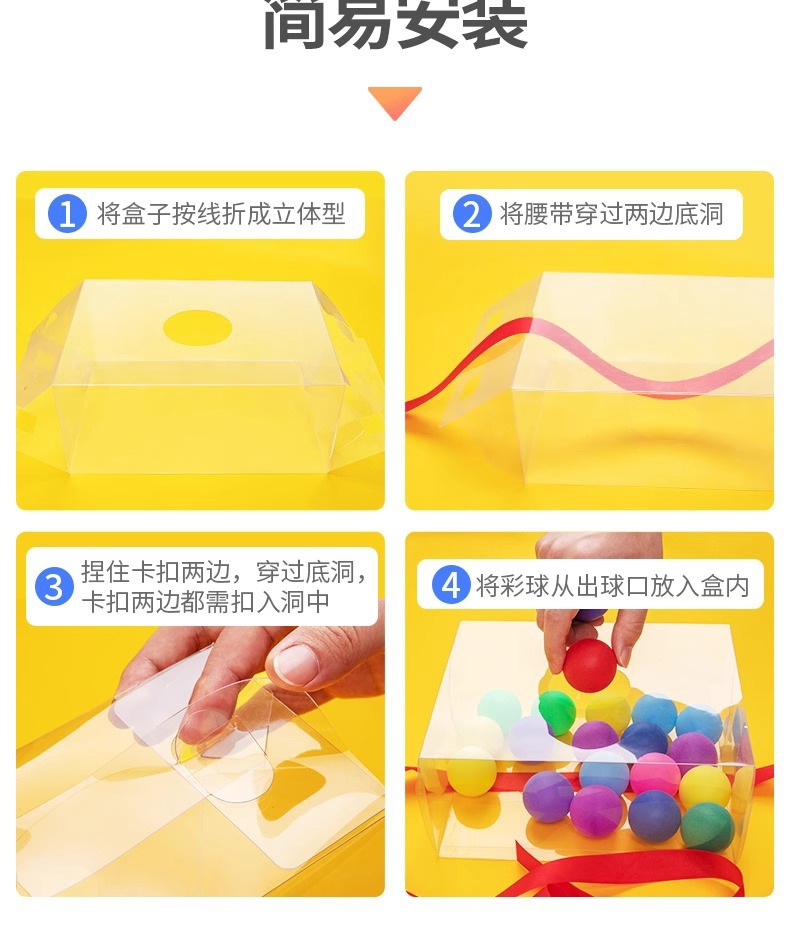 简易安装

1 将盒子按线折成立体型

2 将腰带穿过两边底洞

3 捏住卡扣两边，穿过底洞，卡扣两边都需扣入洞中

4 将彩球从出球口放入盒内