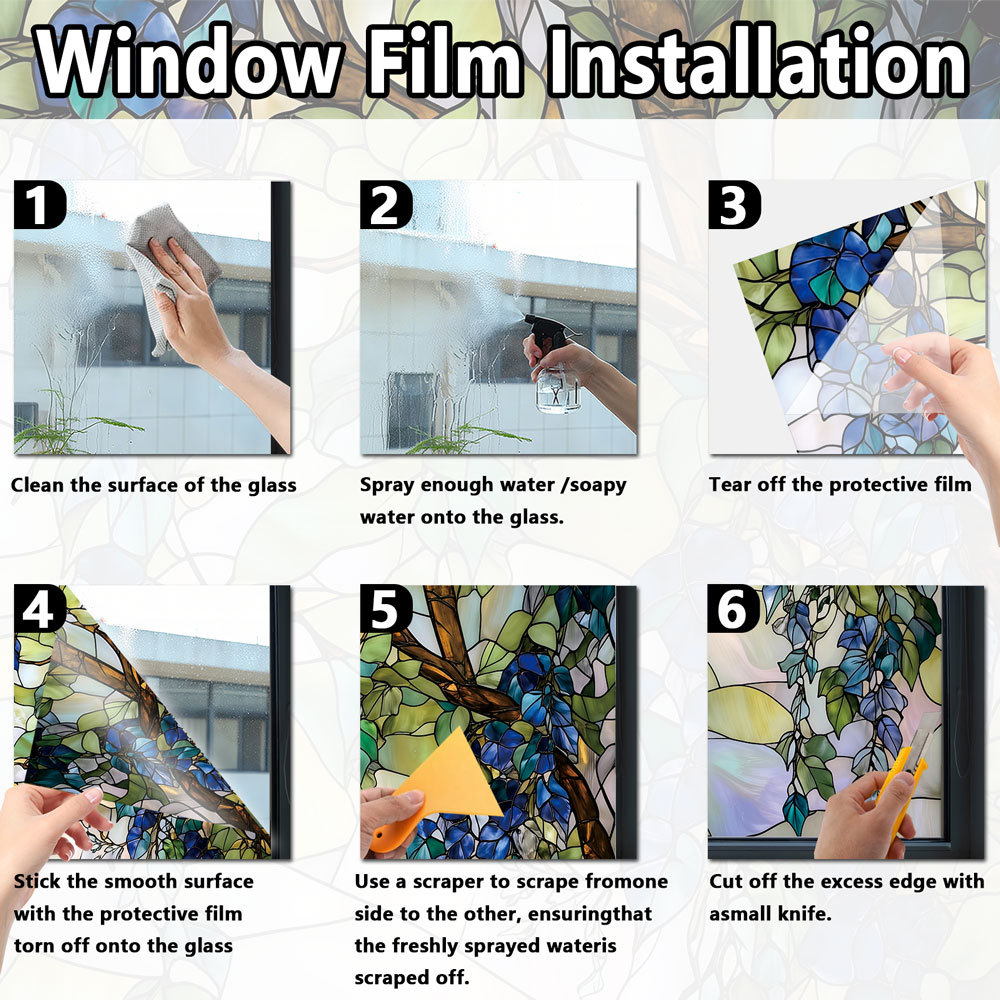 Window Film Installation

1

Clean the surface of the glass

2

Spray enough water /soapy water onto the glass.

3

Tear off the protective film

4

Stick the smooth surface with the protective film torn off onto the glass

5

Use a scraper to scrape fromone side to the other, ensuringthat the freshly sprayed wateris scraped off.

6

Cut off the excess edge with asmall knife.