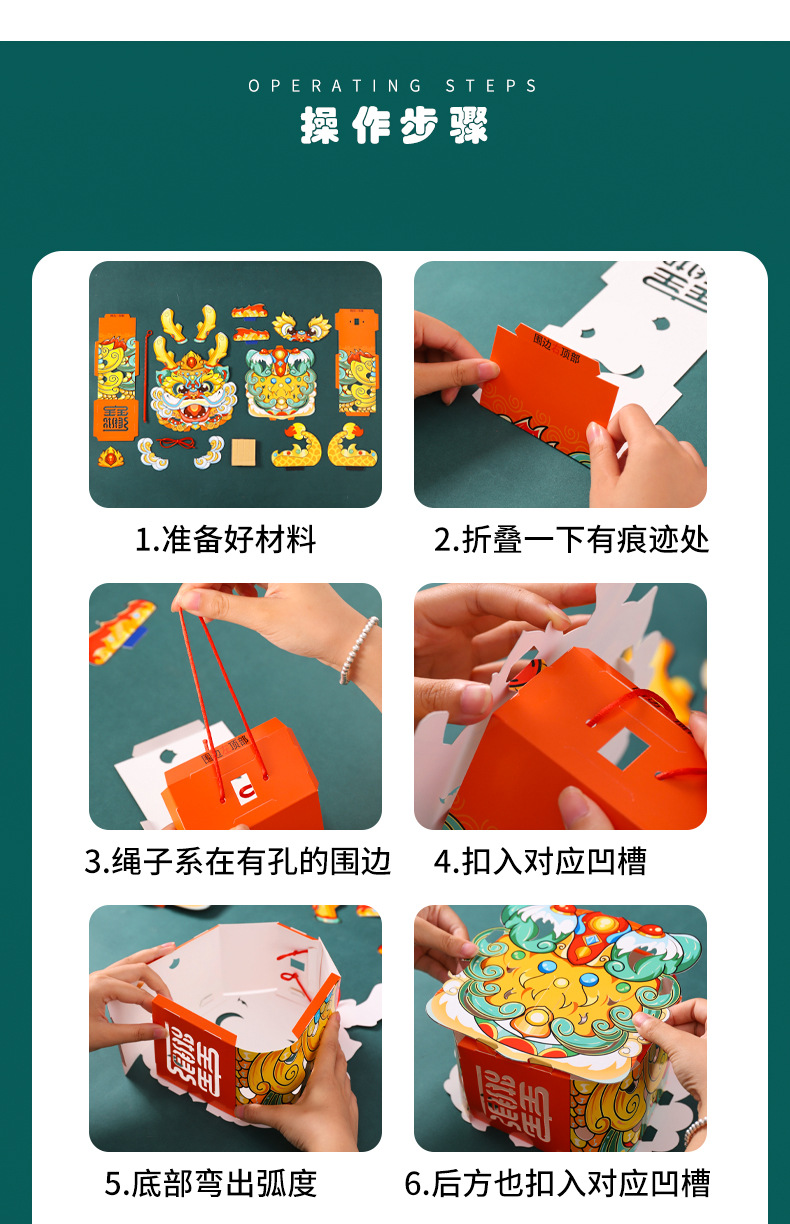 OPERATING STEPS
操作步骤

围边 顶部

1.准备好材料

2.折叠一下有痕迹处

围边 顶部

3.绳子系在有孔的围边

4.扣入对应凹槽

5.底部弯出弧度

6.后方也扣入对应凹槽