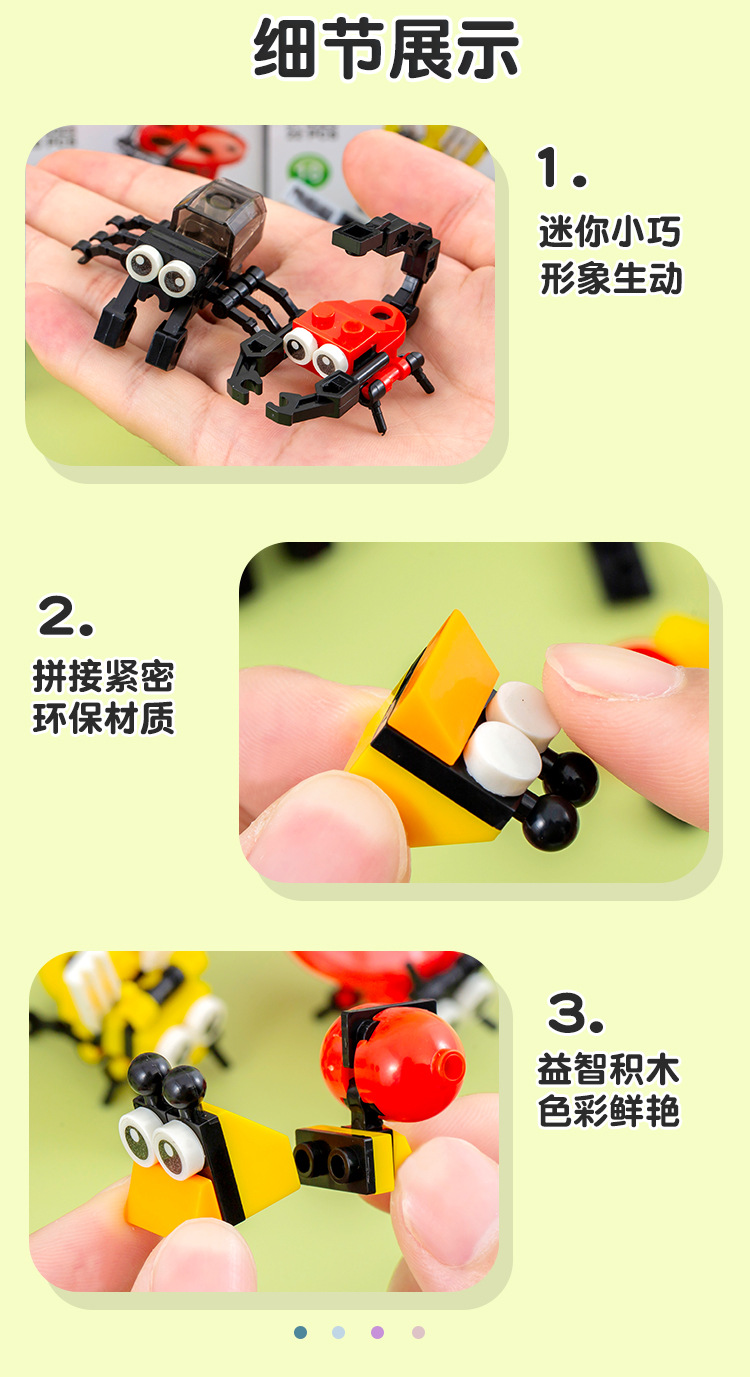 细节展示

1.
迷你小巧
形象生动

2.
拼接紧密
环保材质

3.
益智积木
色彩鲜艳