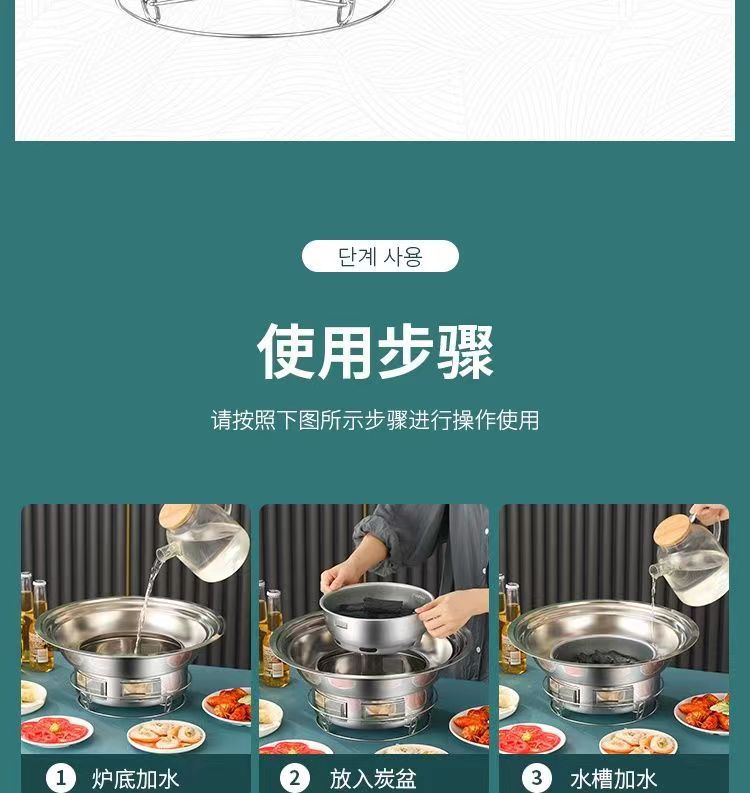 단계 사용

使用步骤

请按照下图所示步骤进行操作使用

1 炉底加水

2 放入炭盆

3 水槽加水