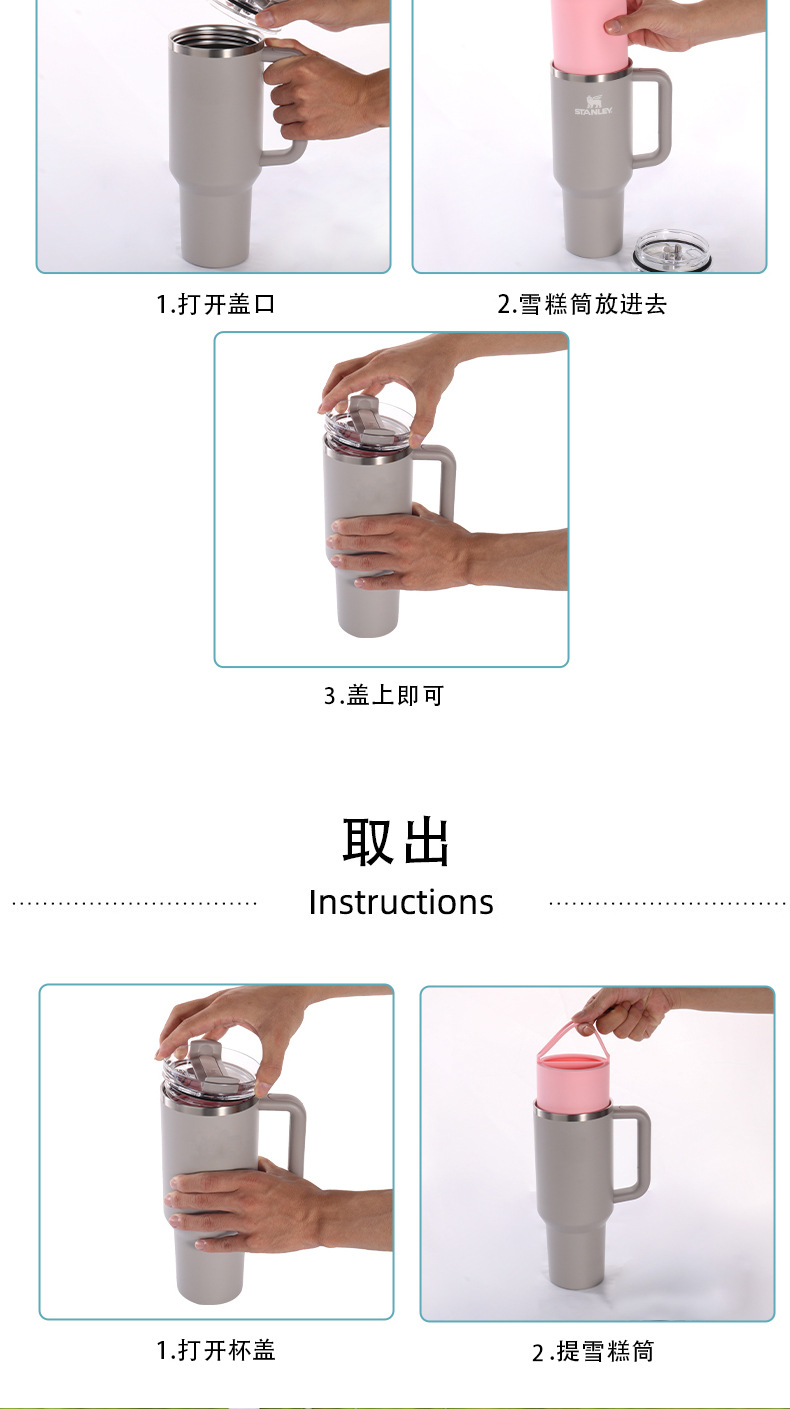 STANLEY

1.打开盖口

2.雪糕筒放进去

3.盖上即可

取出

Instructions

1.打开杯盖

2.提雪糕筒