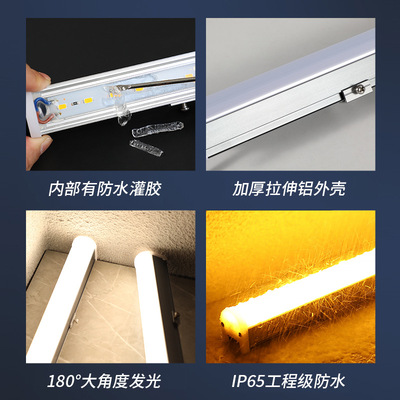 内部有防水灌胶

加厚拉伸铝外壳

180°大角度发光

IP65工程级防水