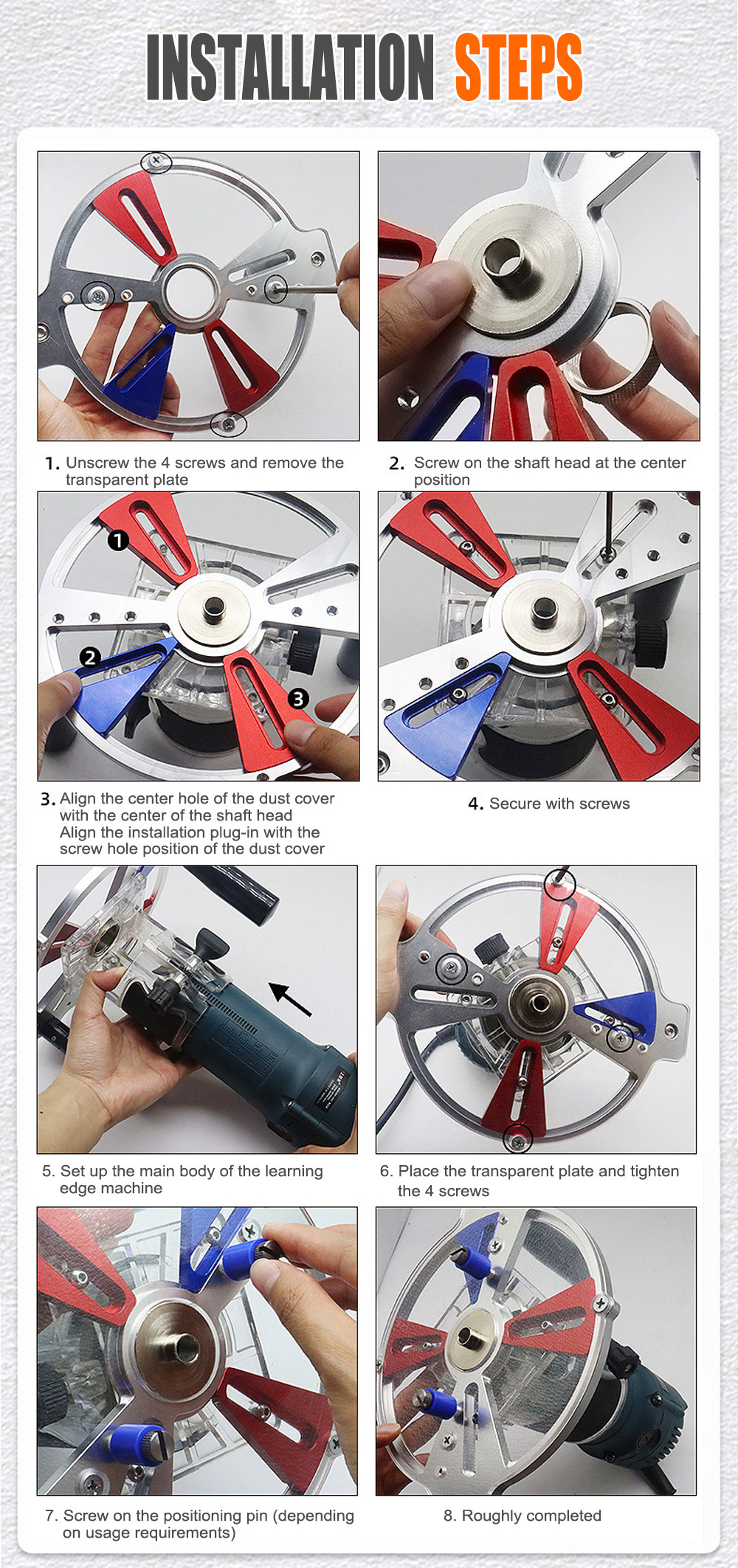 INSTALLATION STEPS

1. Unscrew the 4 screws and remove the transparent plate

2. Screw on the shaft head at the center position

1

2

3

3. Align the center hole of the dust cover with the center of the shaft head
Align the installation plug-in with the screw hole position of the dust cover

4. Secure with screws

5. Set up the main body of the learning edge machine

6. Place the transparent plate and tighten the 4 screws

7. Screw on the positioning pin (depending on usage requirements)

8. Roughly completed