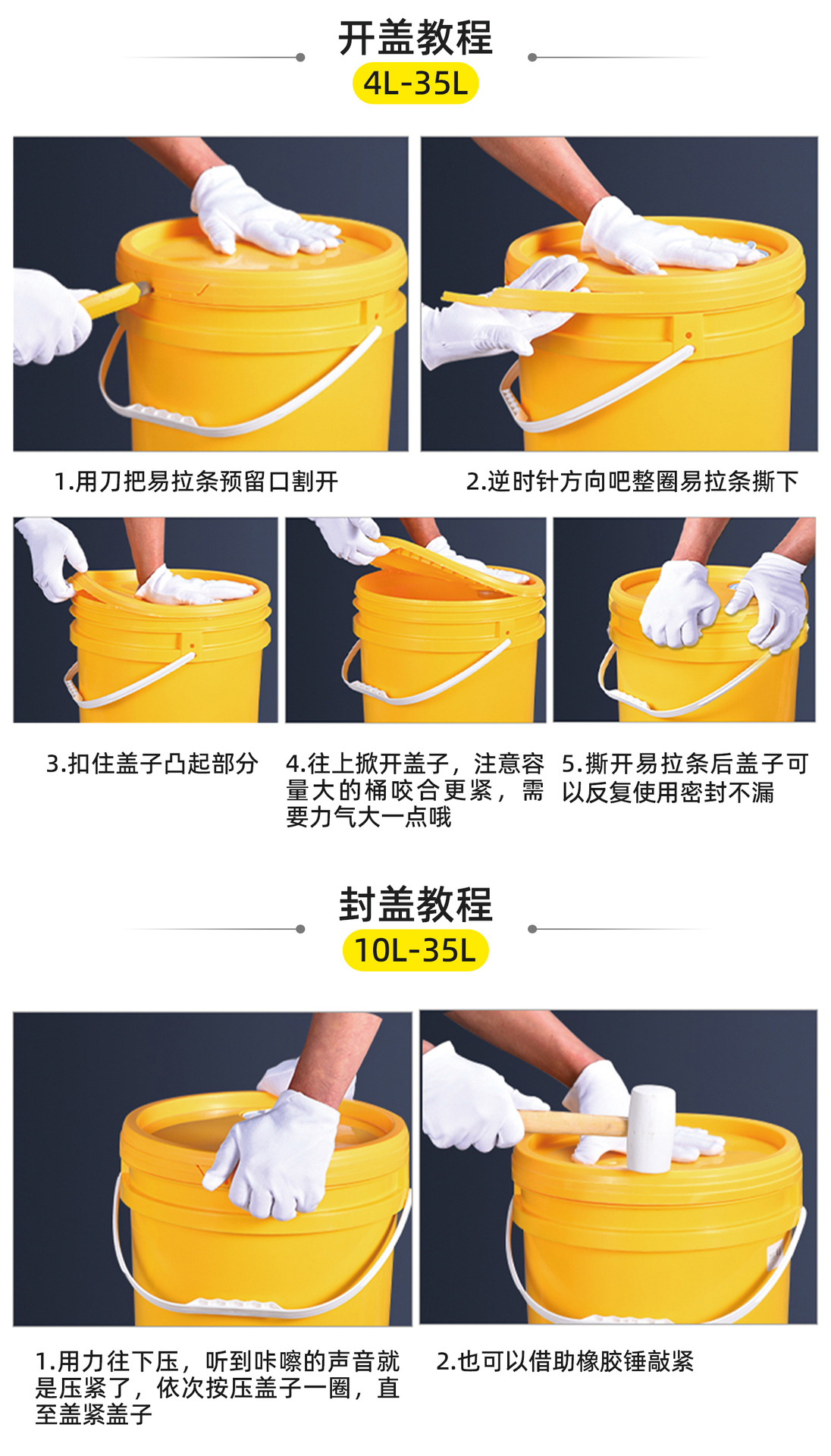 开盖教程
4L-35L

1.用刀把易拉条预留口割开

2.逆时针方向吧整圈易拉条撕下

3.扣住盖子凸起部分

4.往上掀开盖子，注意容量大的桶咬合更紧，需要力气大一点哦

5.撕开易拉条后盖子可以反复使用密封不漏

封盖教程
10L-35L

1.用力往下压，听到咔嚓的声音就是压紧了，依次按压盖子一圈，直至盖紧盖子

2.也可以借助橡胶锤敲紧