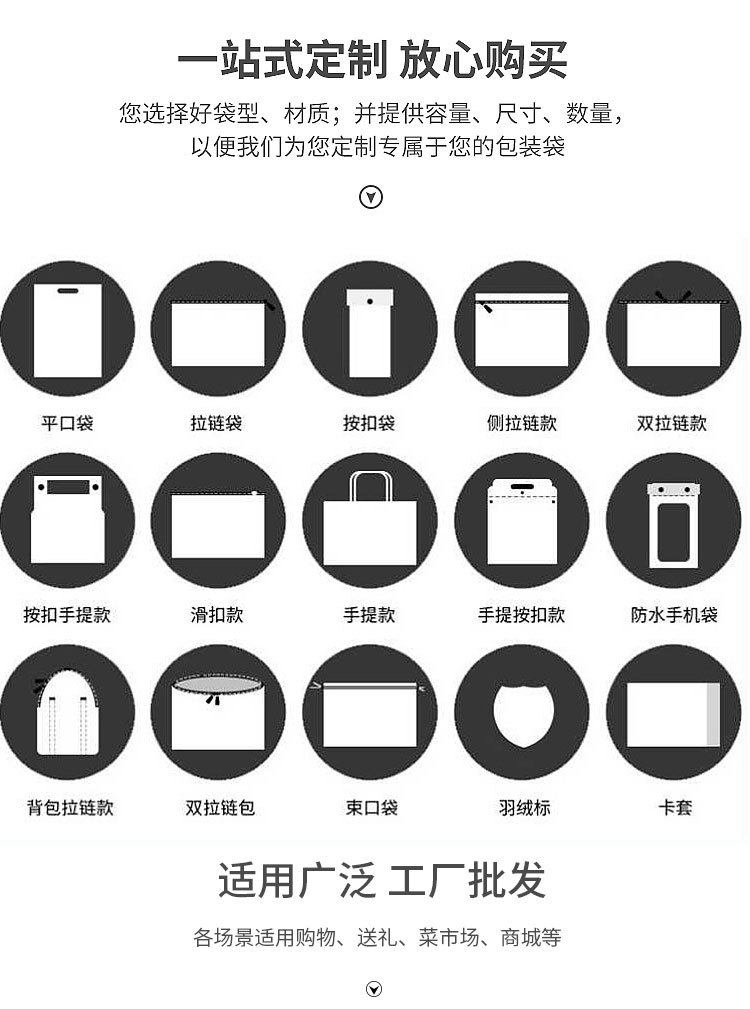 一站式定制 放心购买

您选择好袋型、材质；并提供容量、尺寸、数量，以便我们为您定制专属于您的包装袋

平口袋
拉链袋
按扣袋
侧拉链款
双拉链款
按扣手提款
滑扣款
手提款
手提按扣款
防水手机袋
背包拉链款
双拉链包
束口袋
羽绒标
卡套

适用广泛 工厂批发

各场景适用购物、送礼、菜市场、商城等