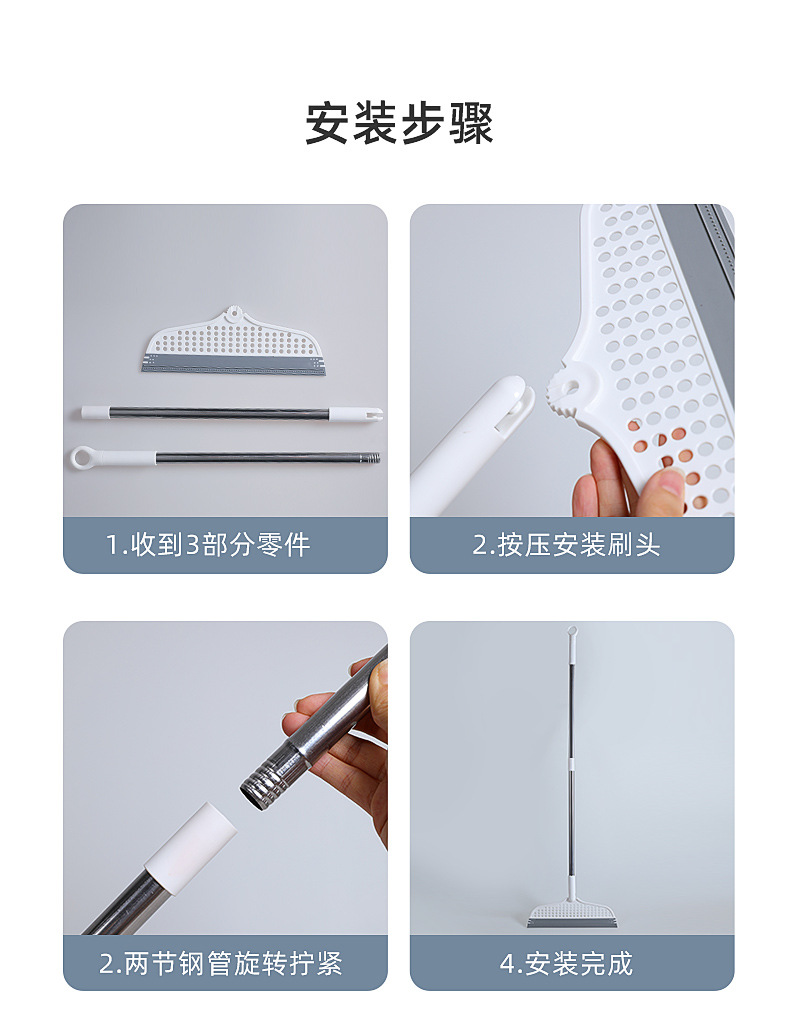 安装步骤

1.收到3部分零件

2.按压安装刷头

2.两节钢管旋转拧紧

4.安装完成