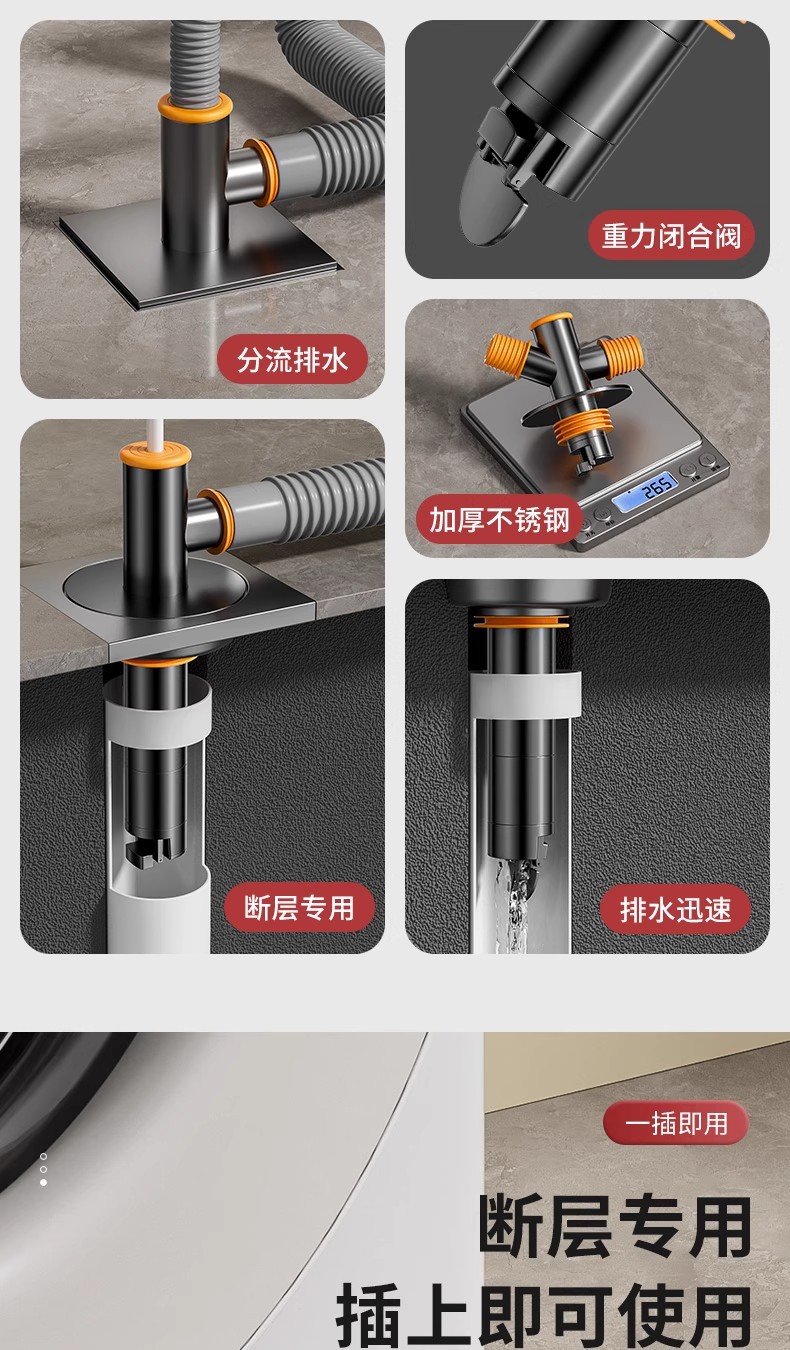 分流排水

重力闭合阀

加厚不锈钢

265

断层专用

排水迅速

一插即用

断层专用
插上即可使用