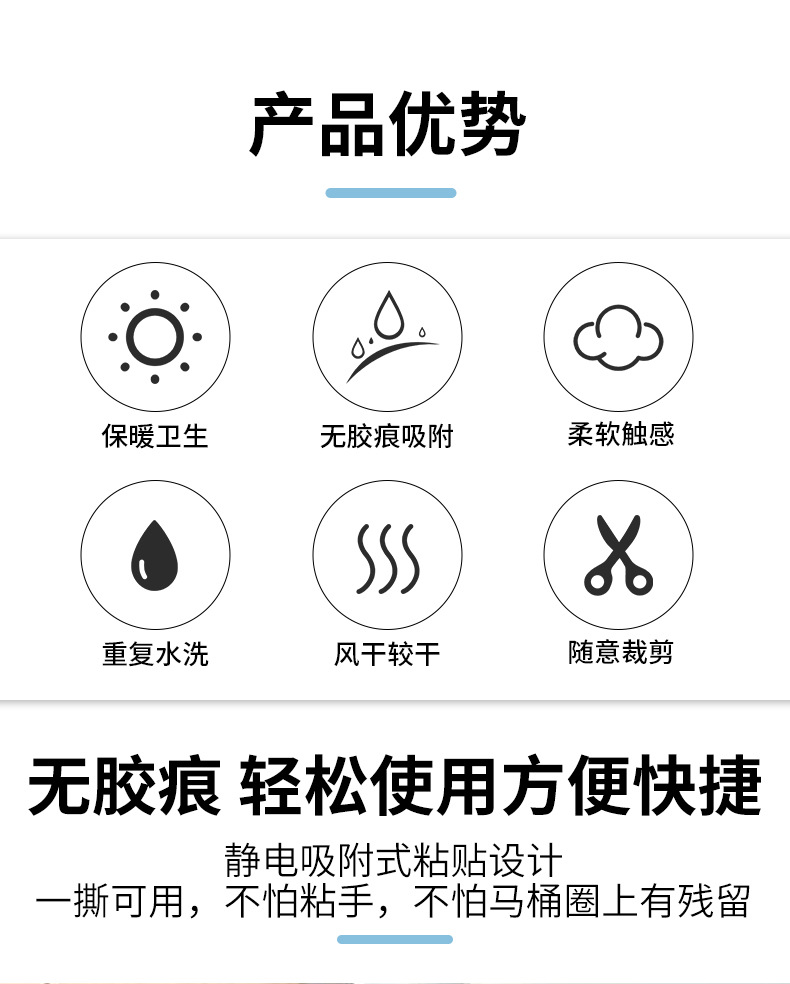 产品优势

保暖卫生

无胶痕吸附

柔软触感

重复水洗

风干较干

随意裁剪

无胶痕 轻松使用方便快捷

静电吸附式粘贴设计
一撕可用，不怕粘手，不怕马桶圈上有残留