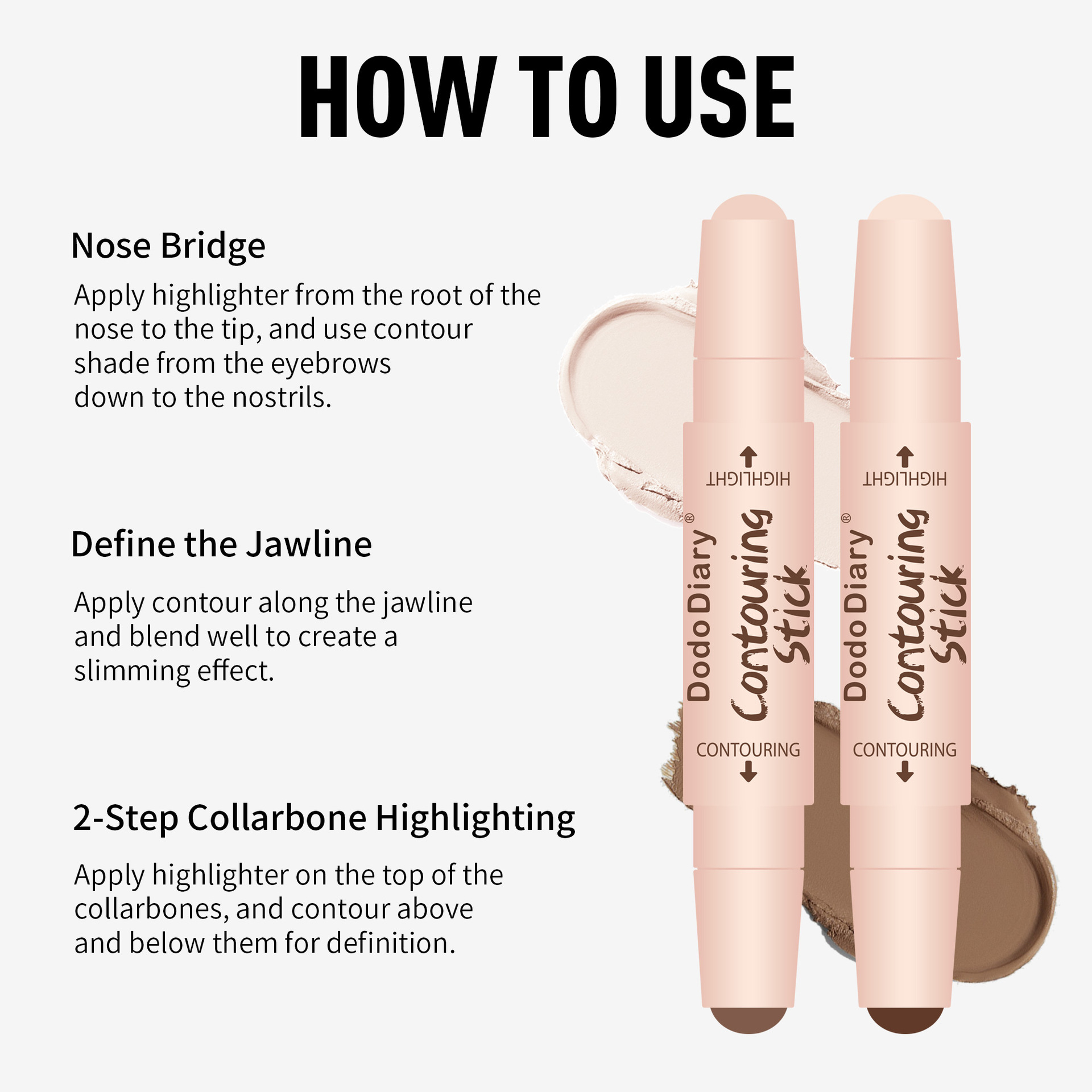 HOW TO USE

Nose Bridge

Apply highlighter from the root of the nose to the tip, and use contour shade from the eyebrows down to the nostrils.

Define the Jawline

Apply contour along the jawline and blend well to create a slimming effect.

2-Step Collarbone Highlighting

Apply highlighter on the top of the collarbones, and contour above and below them for definition.

HIGHLIGHT
DodoDiary®
Contouring Stick
CONTOURING

HIGHLIGHT
DodoDiary®
Contouring Stick
CONTOURING