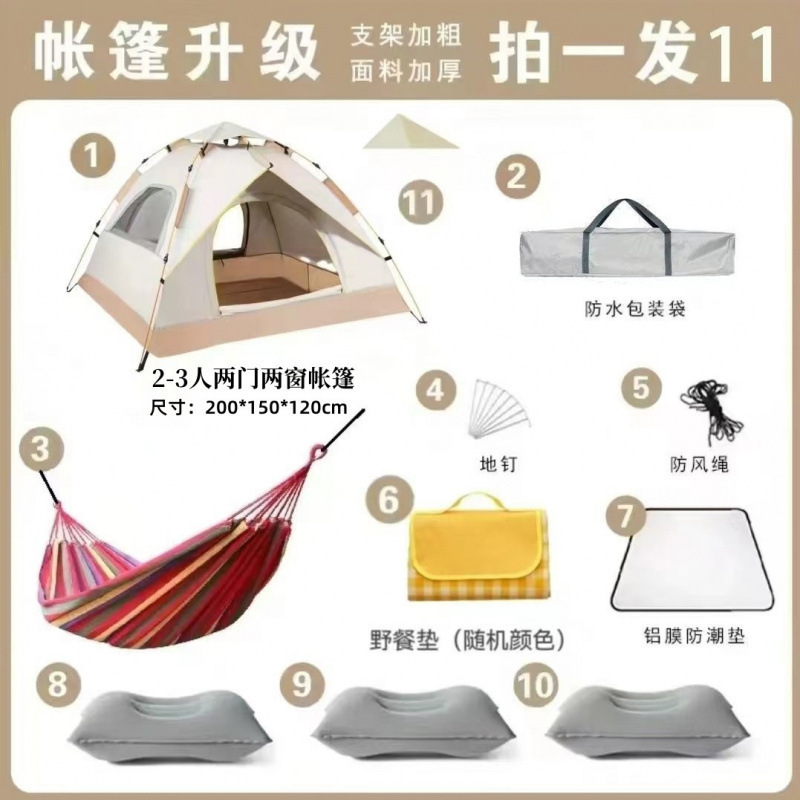 帐篷升级 支架加粗 面料加厚 拍一发11

1

11

2

防水包装袋

2-3人两门两窗帐篷
尺寸：200*150*120cm

3

4

地钉

5

防风绳

6

野餐垫（随机颜色）

7

铝膜防潮垫

8

9

10