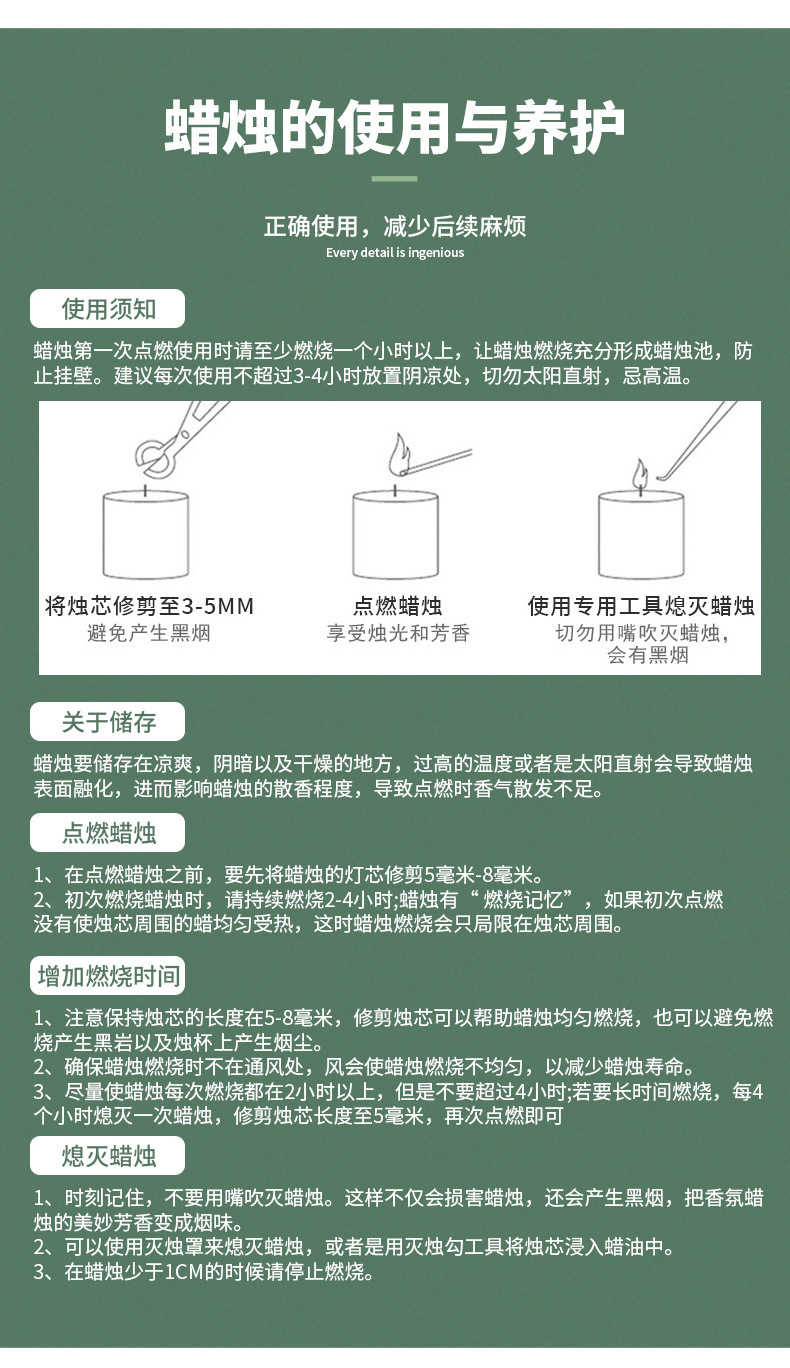 蜡烛的使用与养护

正确使用，减少后续麻烦
Every detail is ingenious

使用须知

蜡烛第一次点燃使用时请至少燃烧一个小时以上，让蜡烛燃烧充分形成蜡烛池，防止挂壁。建议每次使用不超过3-4小时放置阴凉处，切勿太阳直射，忌高温。

将烛芯修剪至3-5MM
避免产生黑烟

点燃蜡烛
享受烛光和芳香

使用专用工具熄灭蜡烛
切勿用嘴吹灭蜡烛，会有黑烟

关于储存

蜡烛要储存在凉爽，阴暗以及干燥的地方，过高的温度或者是太阳直射会导致蜡烛表面融化，进而影响蜡烛的散香程度，导致点燃时香气散发不足。

点燃蜡烛

1、在点燃蜡烛之前，要先将蜡烛的灯芯修剪5毫米-8毫米。
2、初次燃烧蜡烛时，请持续燃烧2-4小时;蜡烛有“ 燃烧记忆”，如果初次点燃没有使烛芯周围的蜡均匀受热，这时蜡烛燃烧会只局限在烛芯周围。

增加燃烧时间

1、注意保持烛芯的长度在5-8毫米，修剪烛芯可以帮助蜡烛均匀燃烧，也可以避免燃烧产生黑岩以及烛杯上产生烟尘。
2、确保蜡烛燃烧时不在通风处，风会使蜡烛燃烧不均匀，以减少蜡烛寿命。
3、尽量使蜡烛每次燃烧都在2小时以上，但是不要超过4小时;若要长时间燃烧，每4个小时熄灭一次蜡烛，修剪烛芯长度至5毫米，再次点燃即可

熄灭蜡烛

1、时刻记住，不要用嘴吹灭蜡烛。这样不仅会损害蜡烛，还会产生黑烟，把香氛蜡烛的美妙芳香变成烟味。
2、可以使用灭烛罩来熄灭蜡烛，或者是用灭烛勾工具将烛芯浸入蜡油中。
3、在蜡烛少于1CM的时候请停止燃烧。