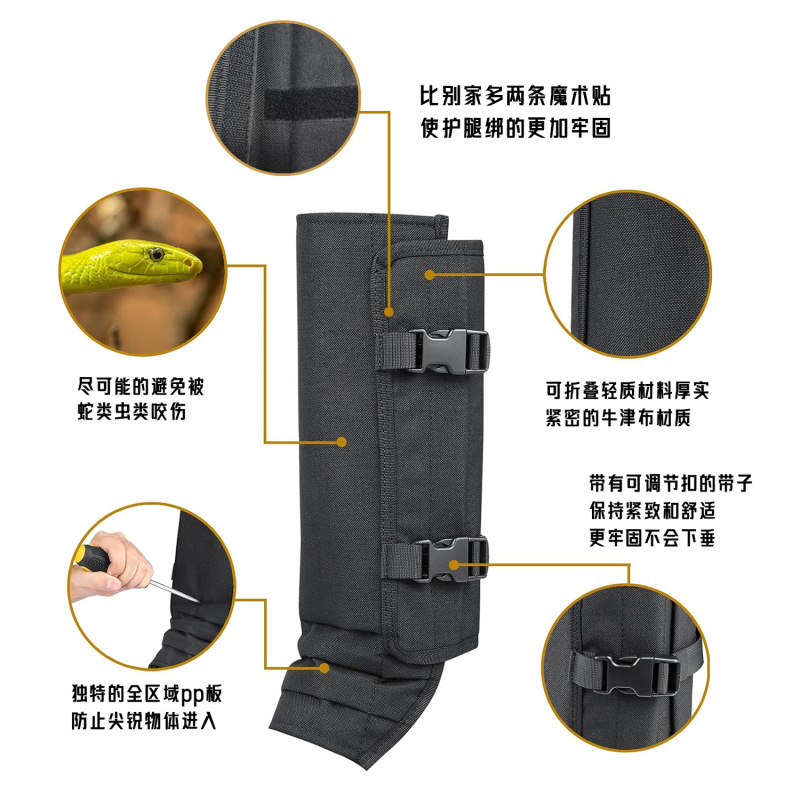 比别家多两条魔术贴
使护腿绑的更加牢固

尽可能的避免被
蛇类虫类咬伤

可折叠轻质材料厚实
紧密的牛津布材质

带有可调节扣的带子
保持紧致和舒适
更牢固不会下垂

独特的全区域pp板
防止尖锐物体进入