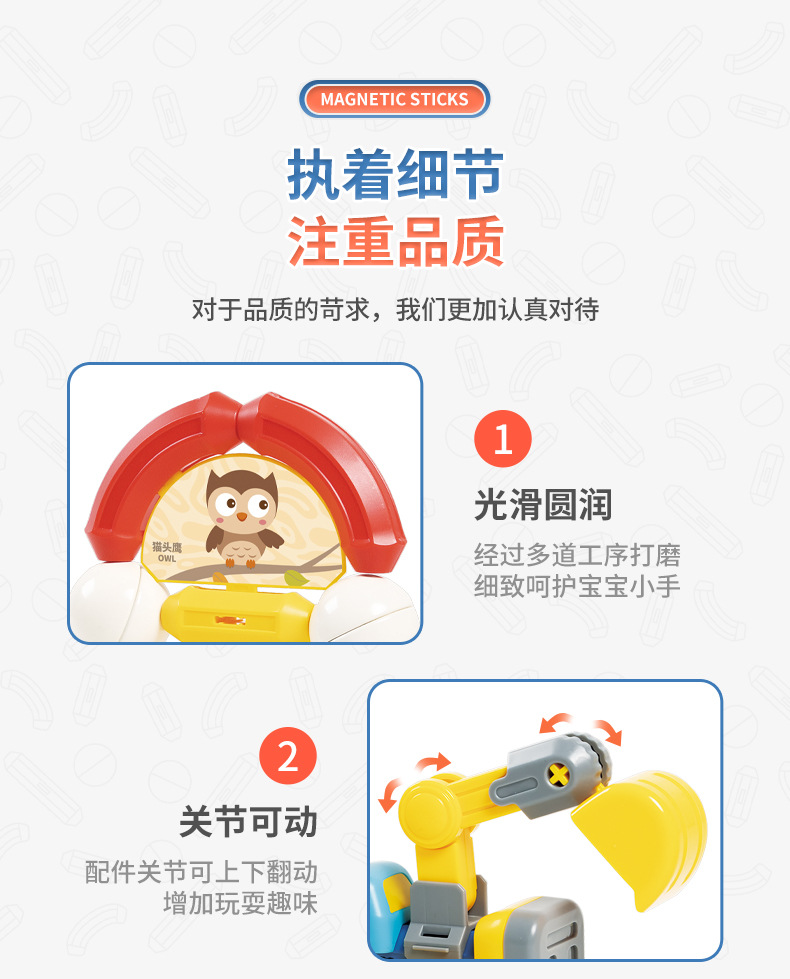 MAGNETIC STICKS

执着细节
注重品质

对于品质的苛求，我们更加认真对待

猫头鹰
OWL

1

光滑圆润

经过多道工序打磨
细致呵护宝宝小手

2

关节可动

配件关节可上下翻动
增加玩耍趣味