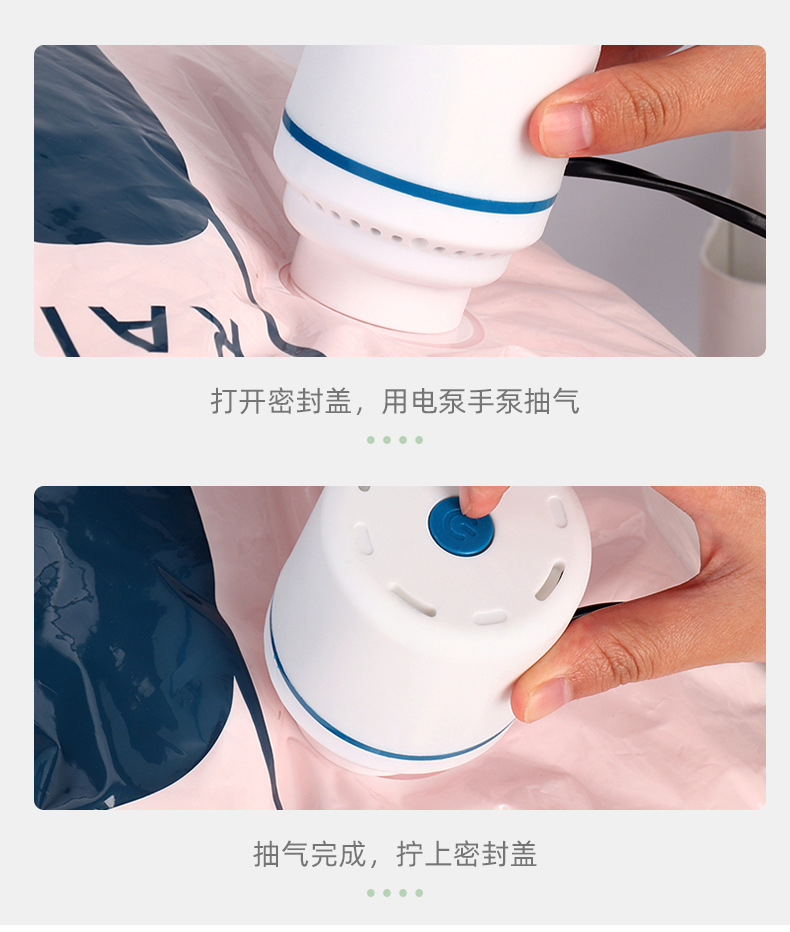 打开密封盖，用电泵手泵抽气

抽气完成，拧上密封盖