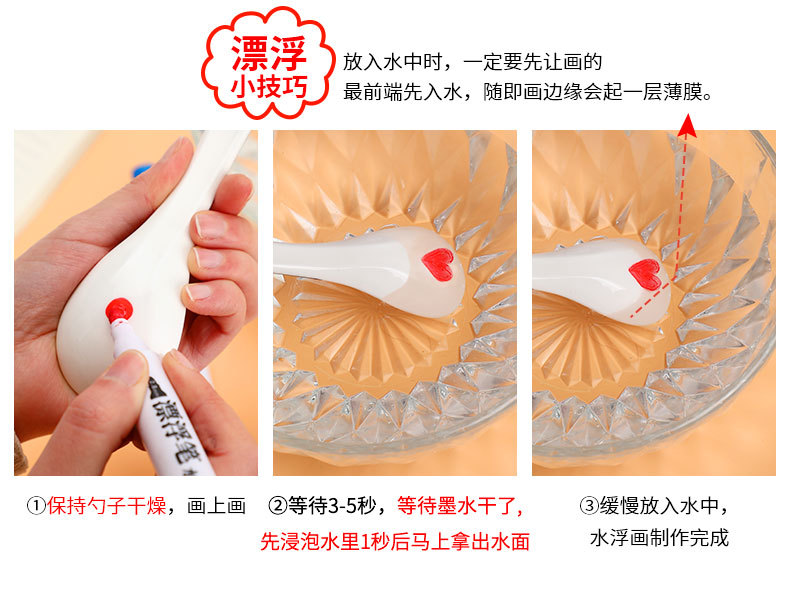 漂浮小技巧

放入水中时，一定要先让画的最前端先入水，随即画边缘会起一层薄膜。

漂浮笔

①保持勺子干燥，画上画

②等待3-5秒，等待墨水干了，先浸泡水里1秒后马上拿出水面

③缓慢放入水中，水浮画制作完成