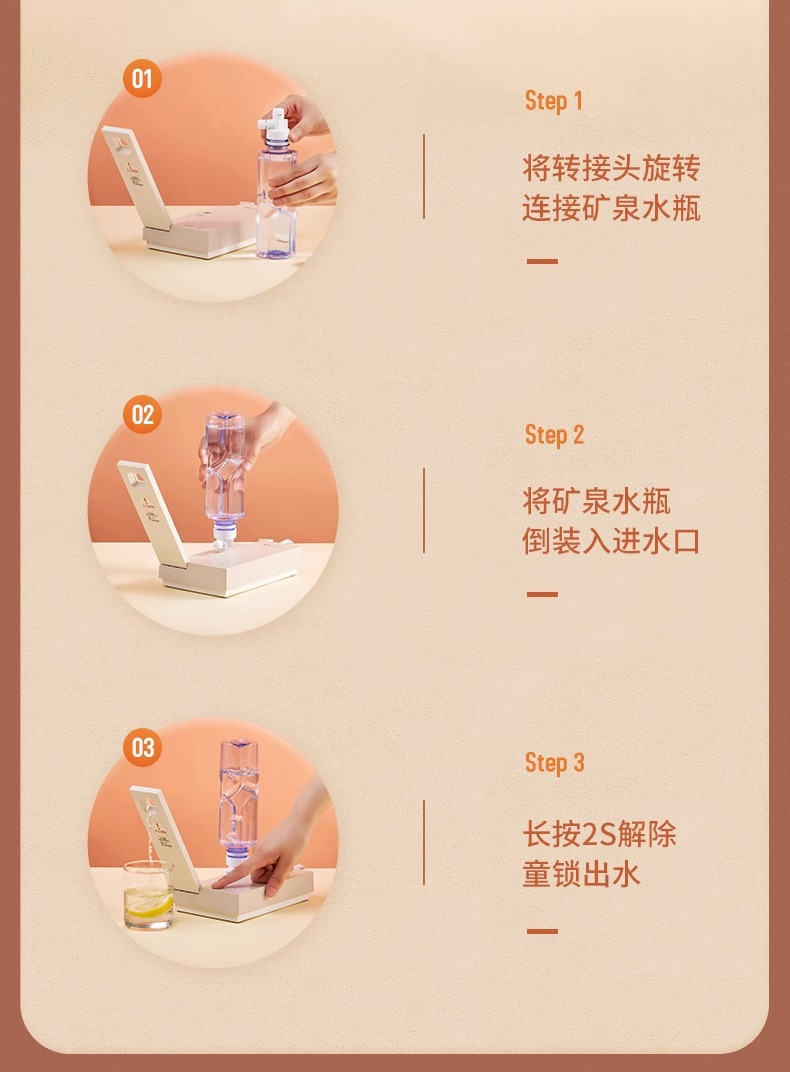 01

Step 1

将转接头旋转
连接矿泉水瓶

02

Step 2

将矿泉水瓶
倒装入进水口

03

Step 3

长按2S解除
童锁出水