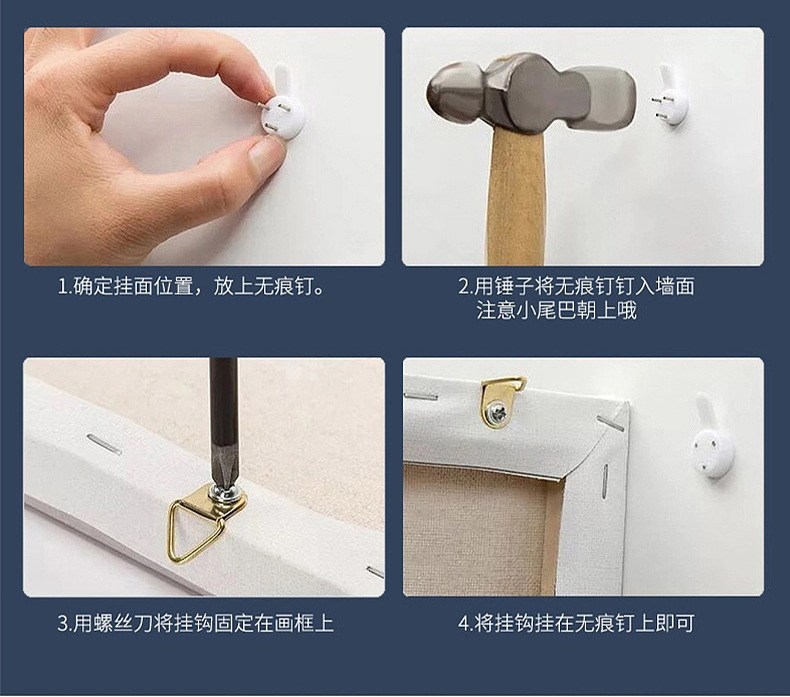 1.确定挂面位置，放上无痕钉。

2.用锤子将无痕钉钉入墙面
注意小尾巴朝上哦

3.用螺丝刀将挂钩固定在画框上

4.将挂钩挂在无痕钉上即可