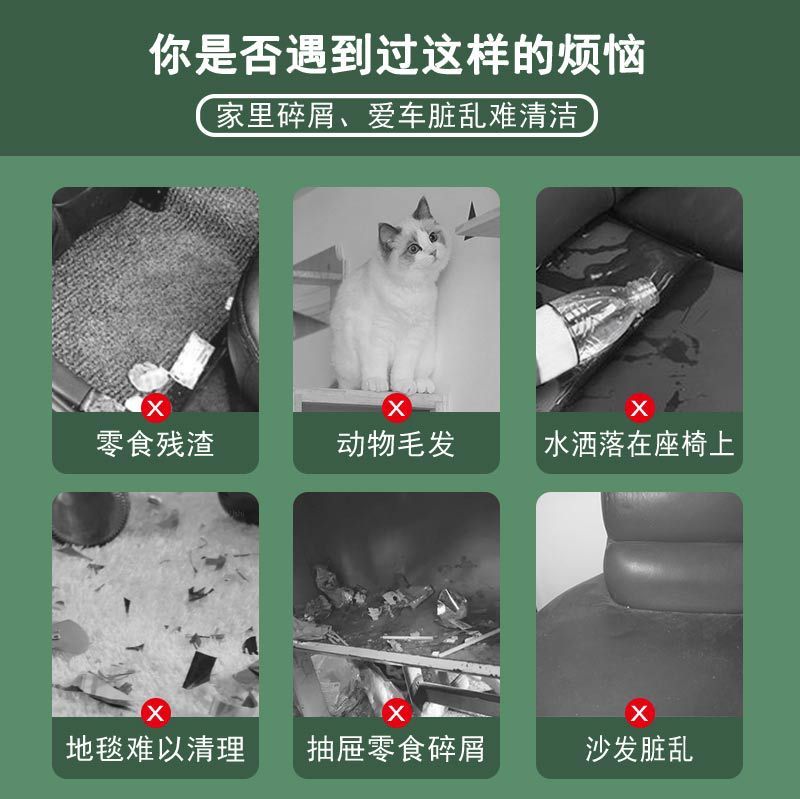 你是否遇到过这样的烦恼

家里碎屑、爱车脏乱难清洁

零食残渣

动物毛发

水洒落在座椅上

地毯难以清理

抽屉零食碎屑

沙发脏乱