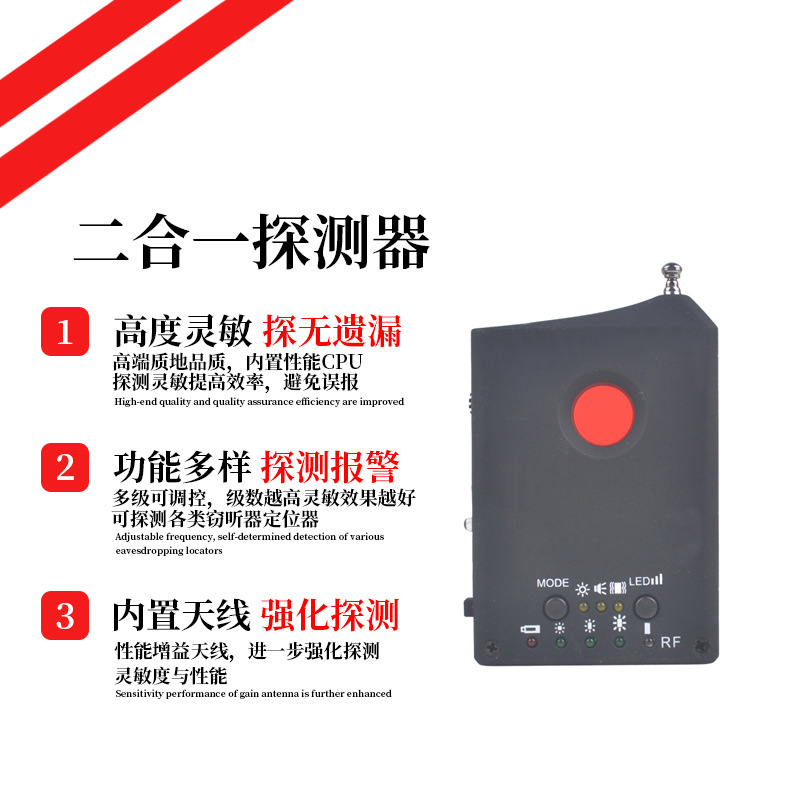 二合一探测器

1 高度灵敏 探无遗漏
高端质地品质，内置性能CPU
探测灵敏提高效率，避免误报
High-end quality and quality assurance efficiency are improved

2 功能多样 探测报警
多级可调控，级数越高灵敏效果越好
可探测各类窃听器定位器
Adjustable frequency, self-determined detection of various eavesdropping locators

3 内置天线 强化探测
性能增益天线，进一步强化探测
灵敏度与性能
Sensitivity performance of gain antenna is further enhanced

MODE
LED
RF