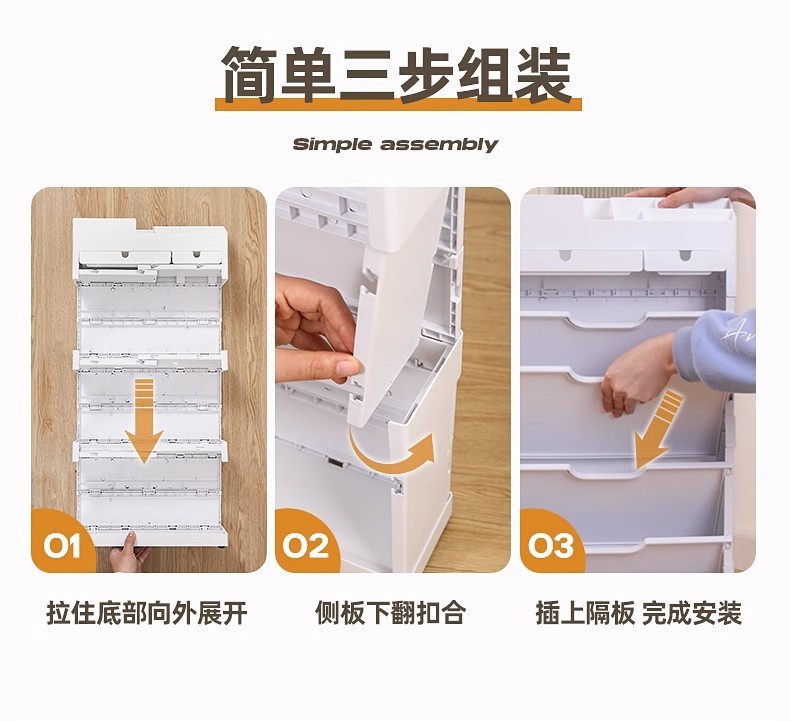 简单三步组装

Simple assembly

01

拉住底部向外展开

02

侧板下翻扣合

03

插上隔板 完成安装