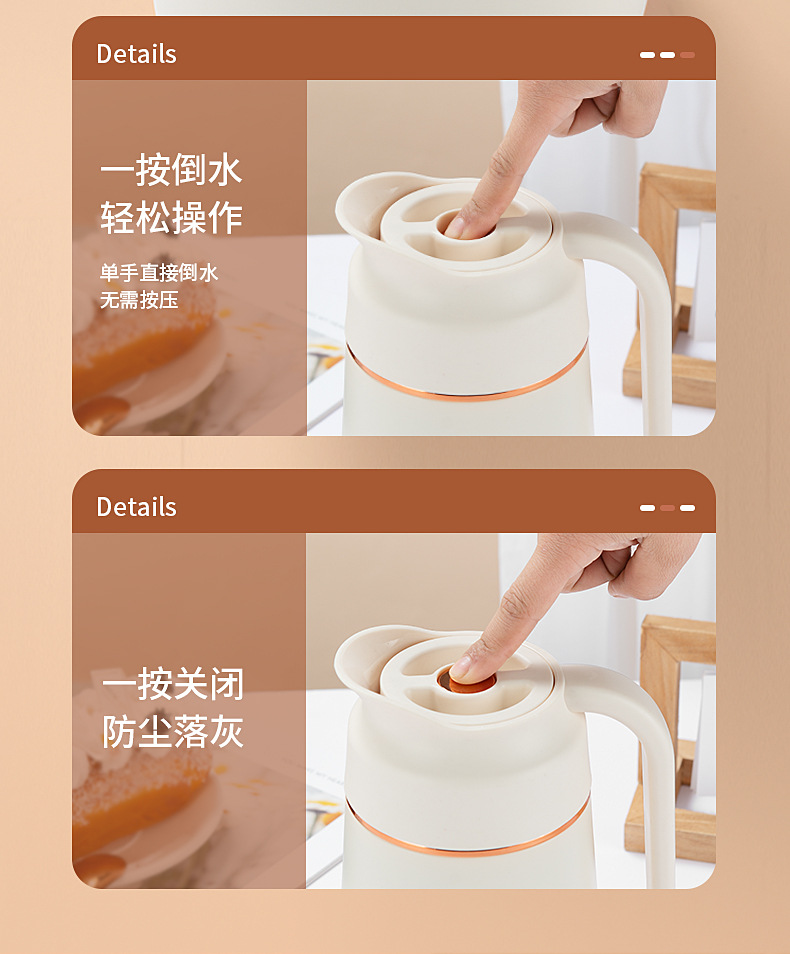 Details

一按倒水
轻松操作

单手直接倒水
无需按压

Details

一按关闭
防尘落灰