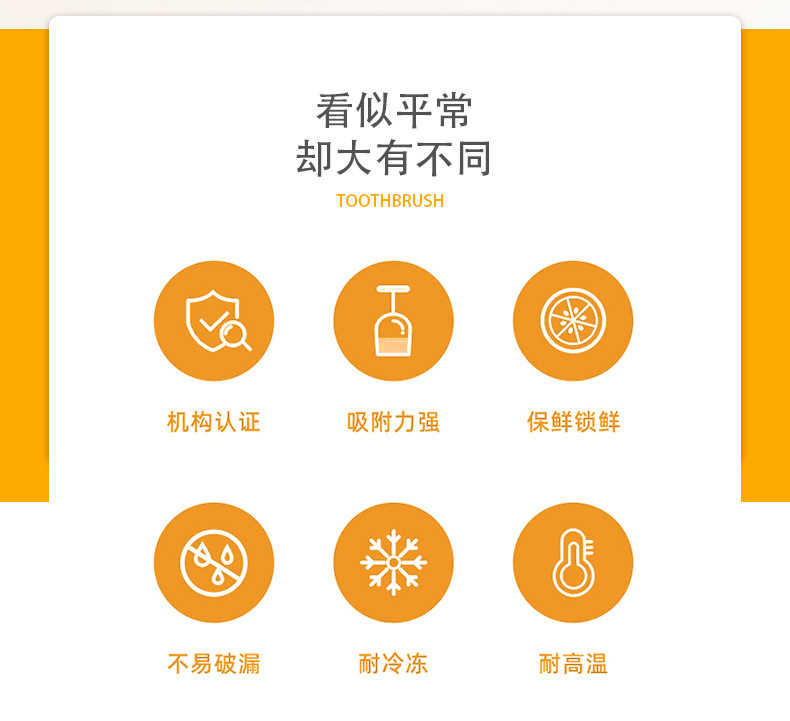 看似平常
却大有不同

TOOTHBRUSH

机构认证

吸附力强

保鲜锁鲜

不易破漏

耐冷冻

耐高温