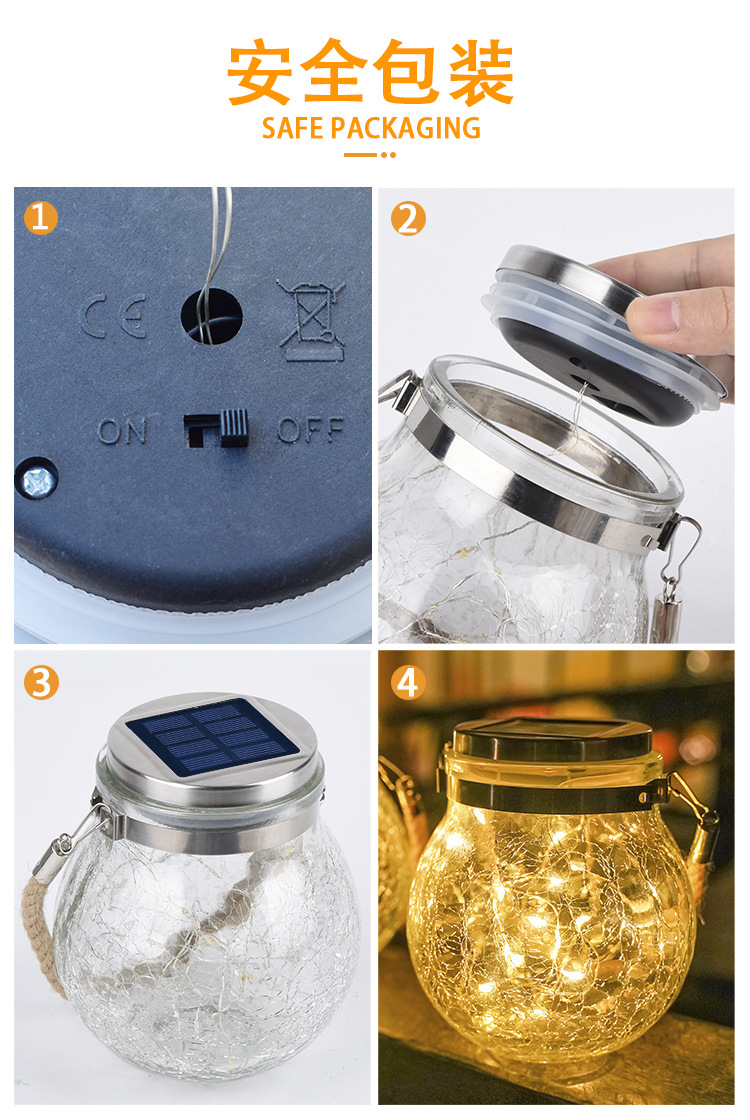 安全包装
SAFE PACKAGING

1
CE
ON OFF

2

3

4