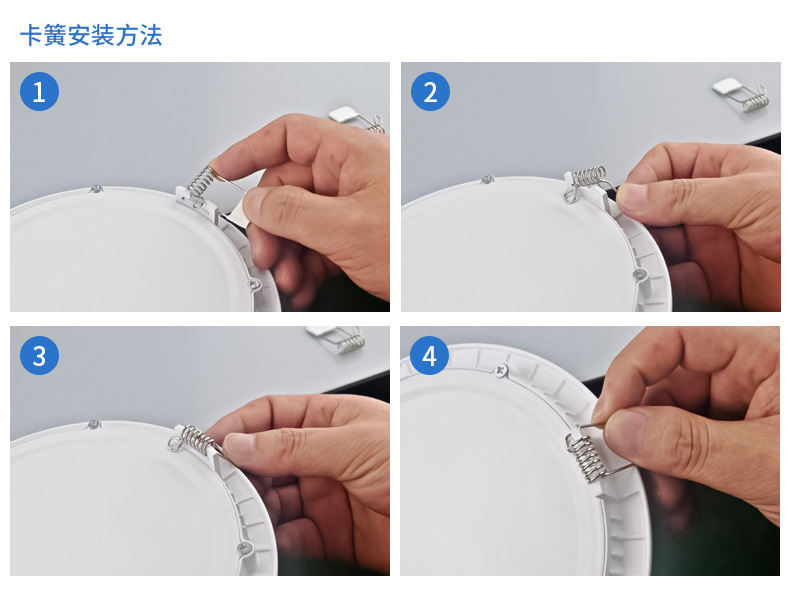 卡簧安装方法

1

2

3

4