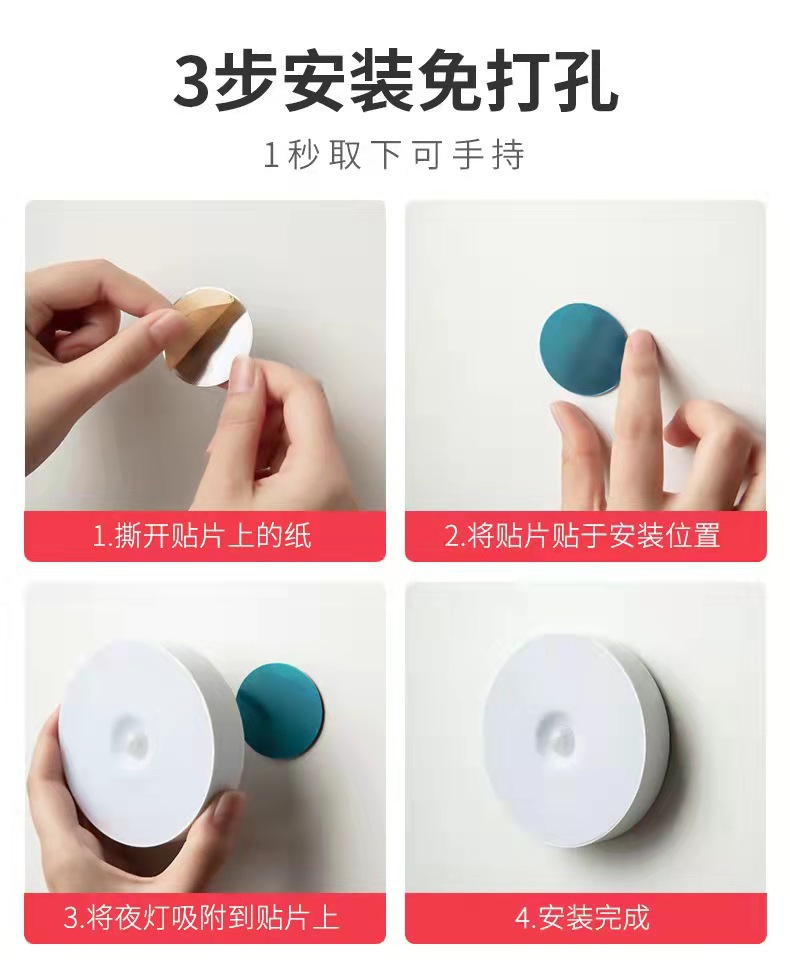 3步安装免打孔

1秒取下可手持

1.撕开贴片上的纸

2.将贴片贴于安装位置

3.将夜灯吸附到贴片上

4.安装完成