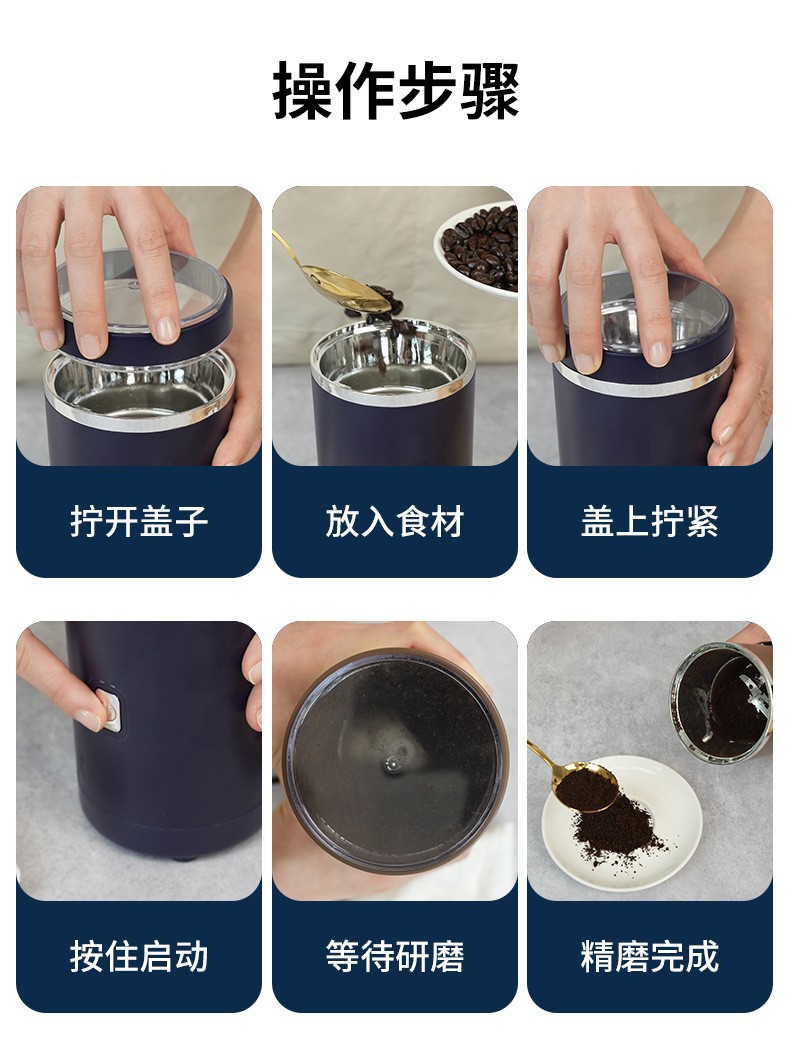 操作步骤

拧开盖子

放入食材

盖上拧紧

按住启动

等待研磨

精磨完成