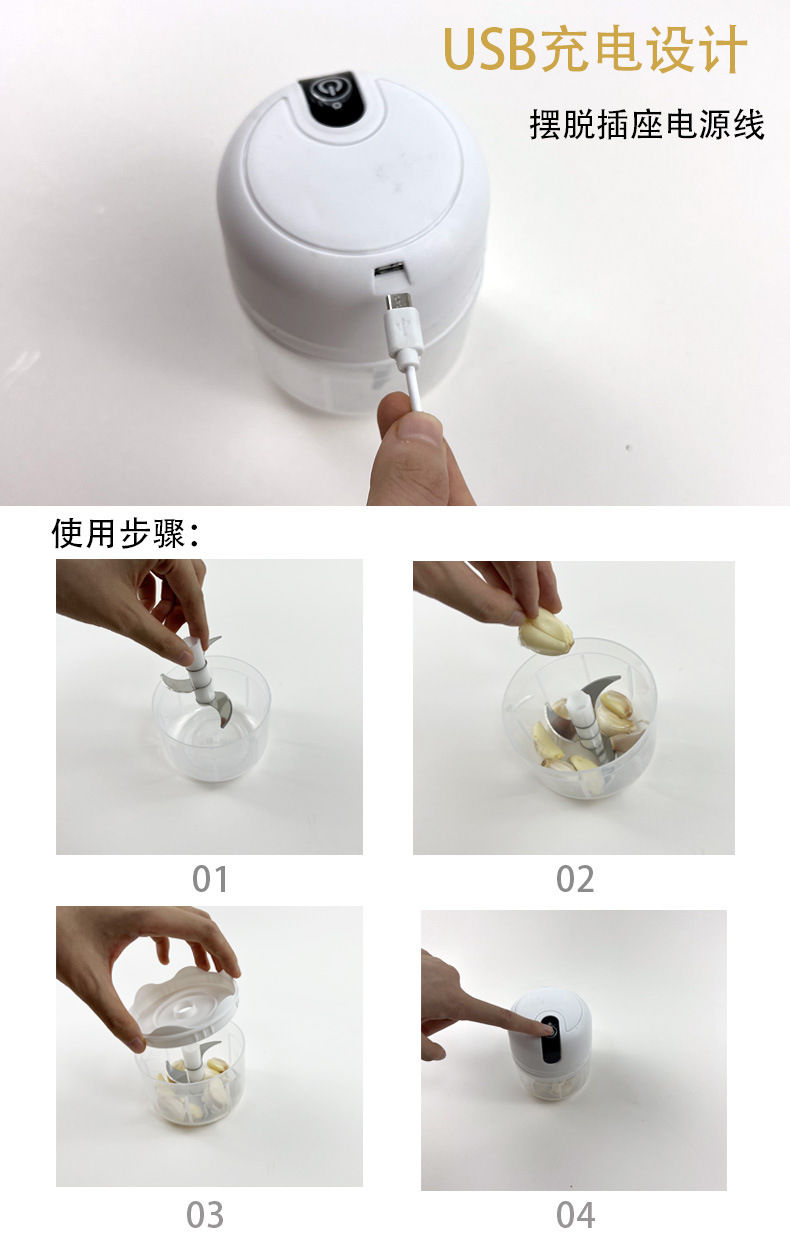 USB充电设计

摆脱插座电源线

使用步骤：

01

02

03

04