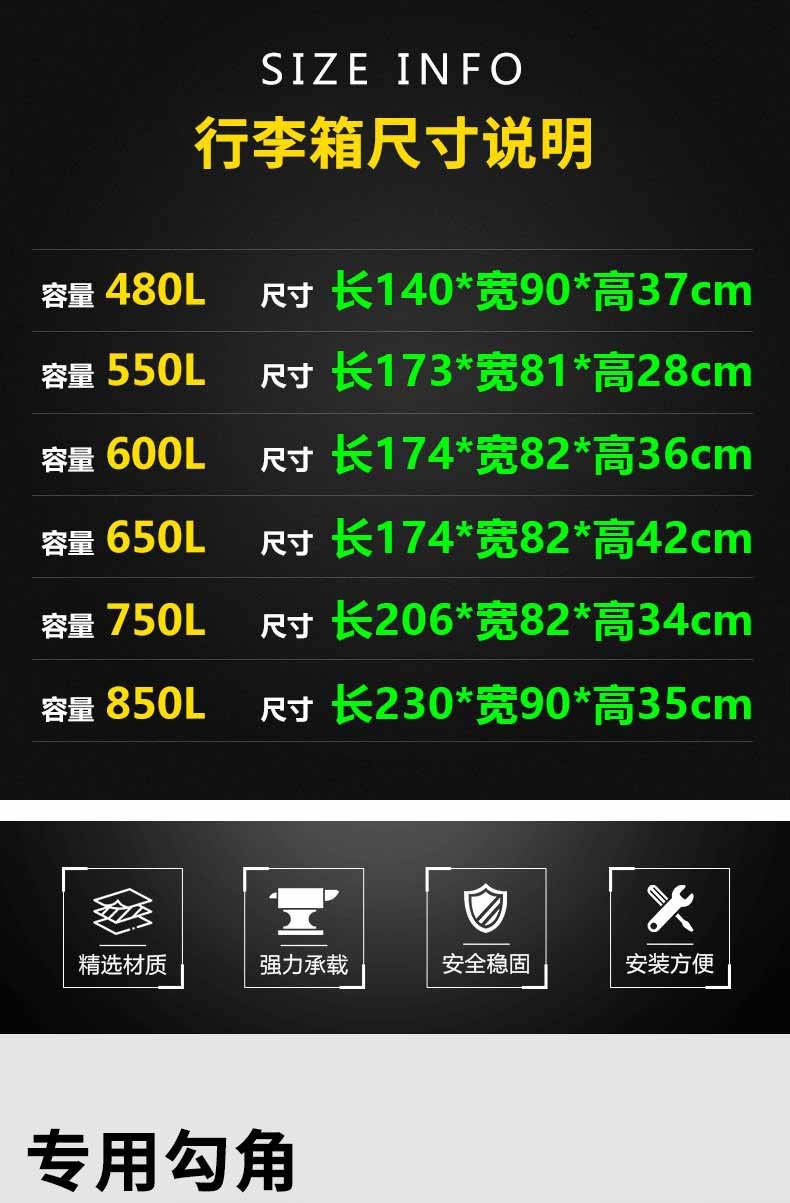 SIZE INFO
行李箱尺寸说明

容量 480L 尺寸 长140*宽90*高37cm

容量 550L 尺寸 长173*宽81*高28cm

容量 600L 尺寸 长174*宽82*高36cm

容量 650L 尺寸 长174*宽82*高42cm

容量 750L 尺寸 长206*宽82*高34cm

容量 850L 尺寸 长230*宽90*高35cm

精选材质

强力承载

安全稳固

安装方便

专用勾角