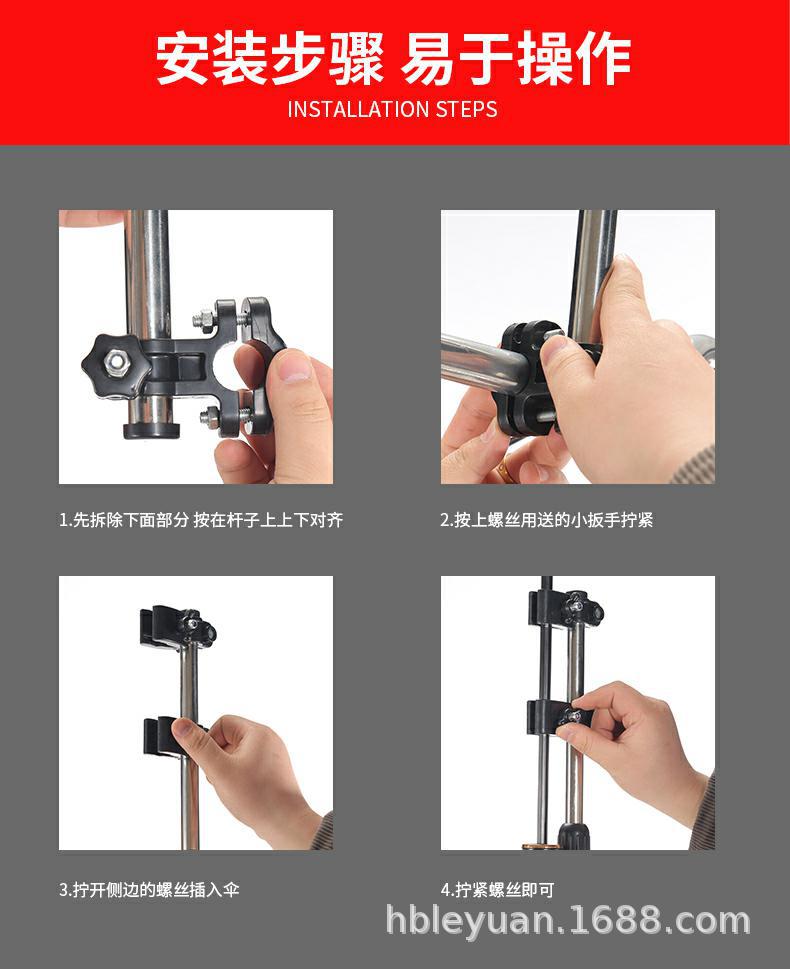 安装步骤 易于操作
INSTALLATION STEPS

1.先拆除下面部分 按在杆子上上下对齐

2.按上螺丝用送的小扳手拧紧

3.拧开侧边的螺丝插入伞

4.拧紧螺丝即可

hbleyuan.1688.com