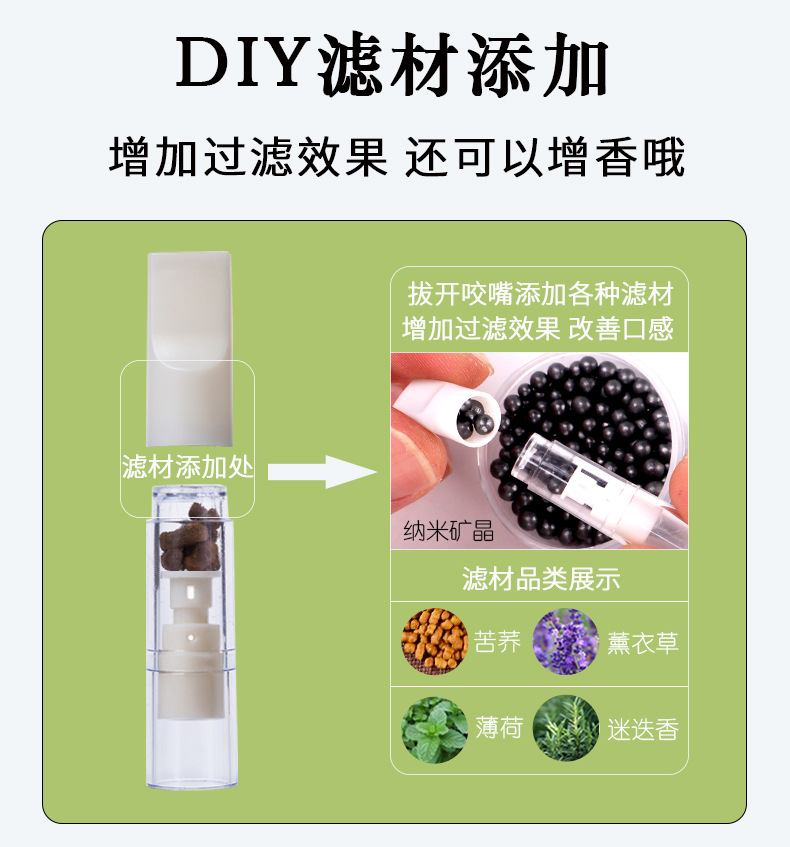 DIY滤材添加

增加过滤效果 还可以增香哦

滤材添加处

拔开咬嘴添加各种滤材
增加过滤效果 改善口感

纳米矿晶

滤材品类展示

苦荞

薰衣草

薄荷

迷迭香