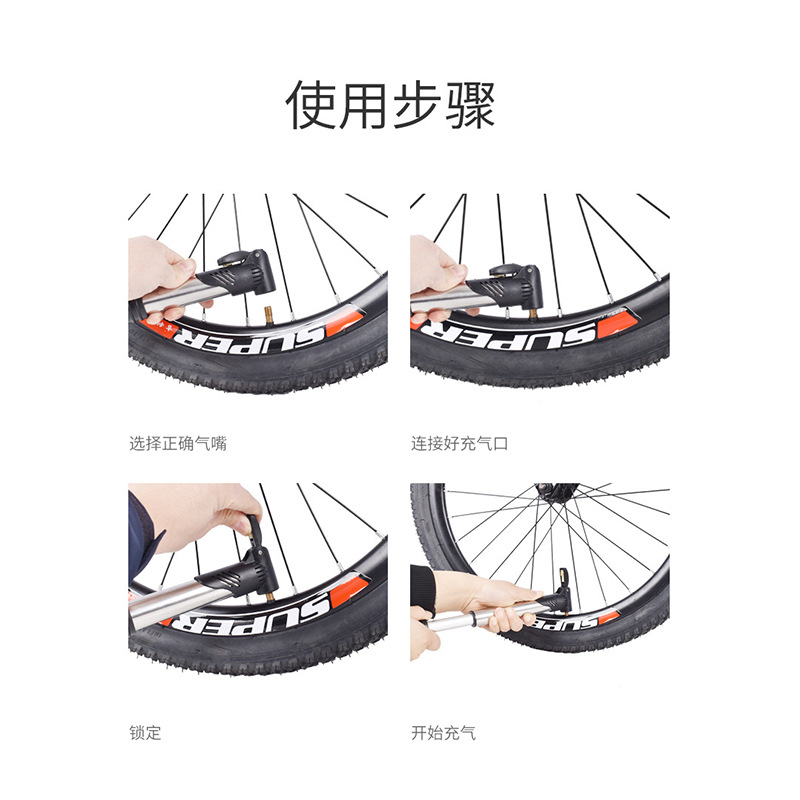 使用步骤

SUPER

选择正确气嘴

SUPER

连接好充气口

SUPER

锁定

SUPER

开始充气