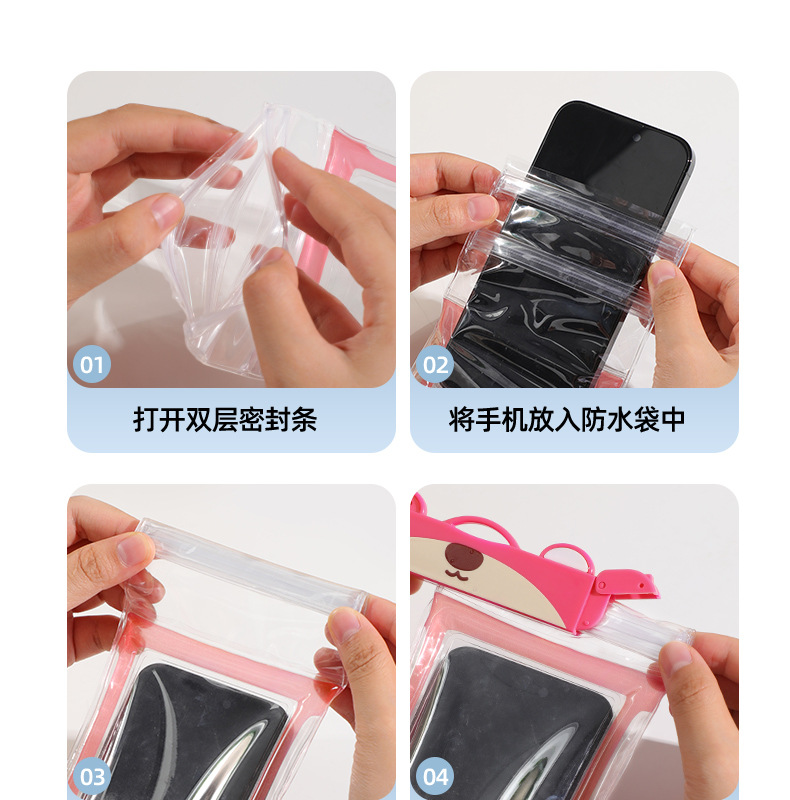 01

打开双层密封条

02

将手机放入防水袋中

03

04