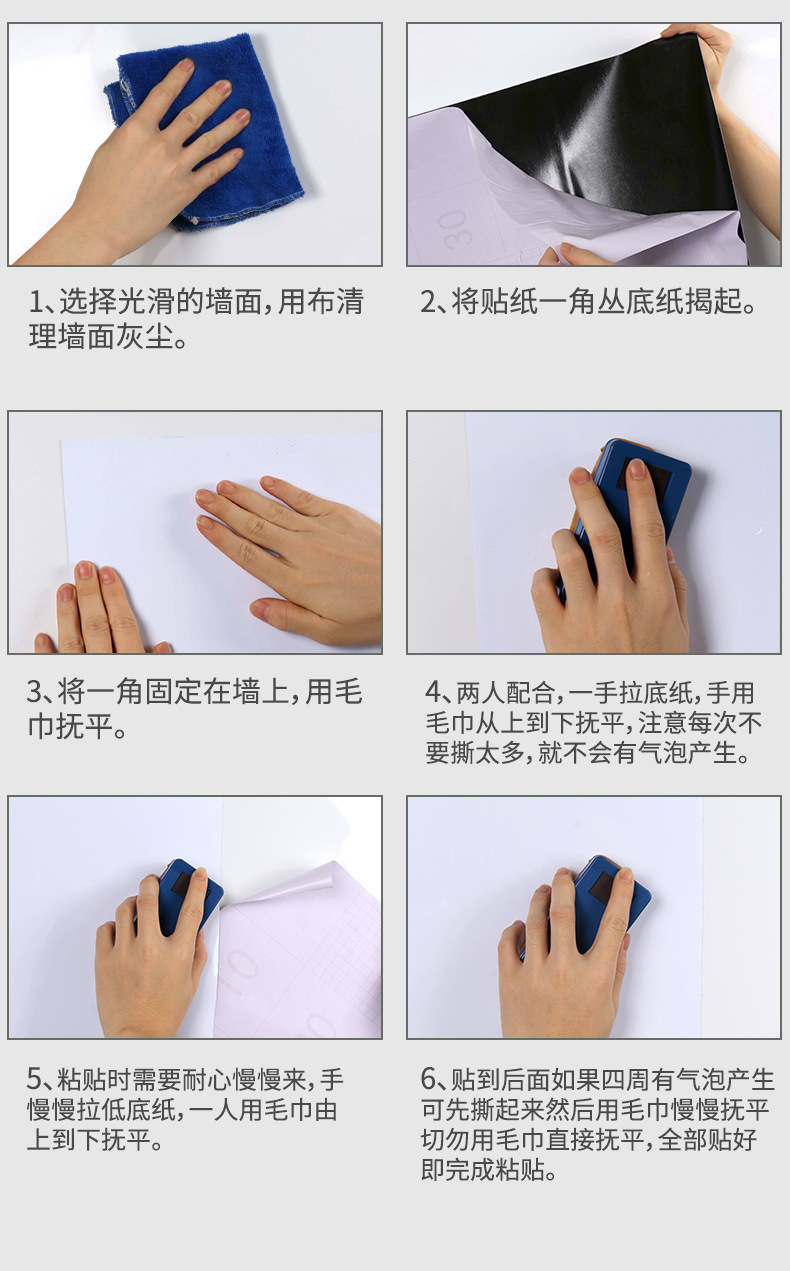 30

1、选择光滑的墙面，用布清理墙面灰尘。

2、将贴纸一角丛底纸揭起。

3、将一角固定在墙上，用毛巾抚平。

4、两人配合，一手拉底纸，手用毛巾从上到下抚平，注意每次不要撕太多，就不会有气泡产生。

10

5、粘贴时需要耐心慢慢来，手慢慢拉低底纸，一人用毛巾由上到下抚平。

6、贴到后面如果四周有气泡产生可先撕起来然后用毛巾慢慢抚平切勿用毛巾直接抚平，全部贴好即完成粘贴。